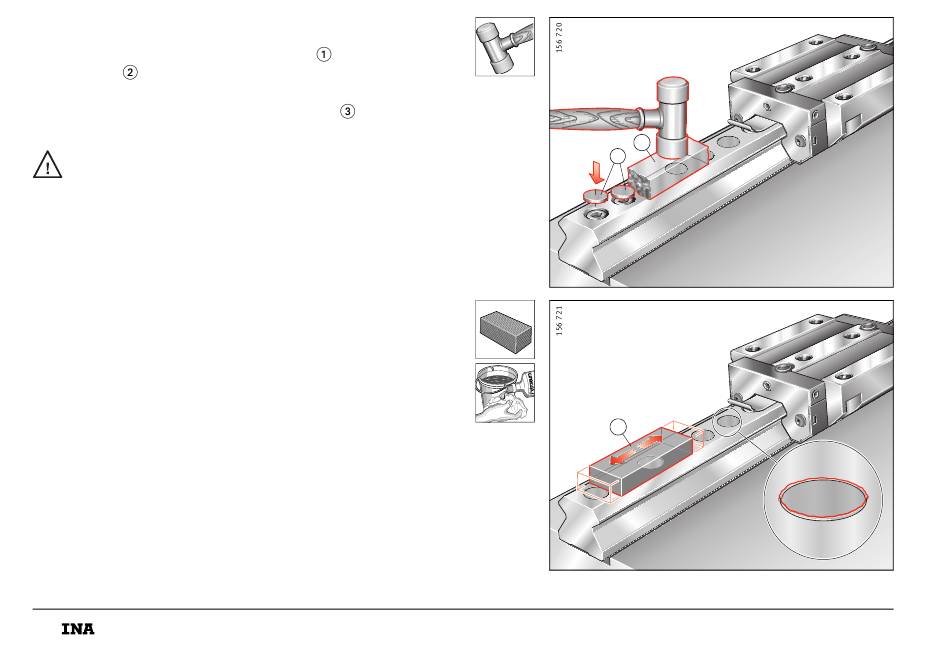 ①
②
③

156 720

156 721

INA