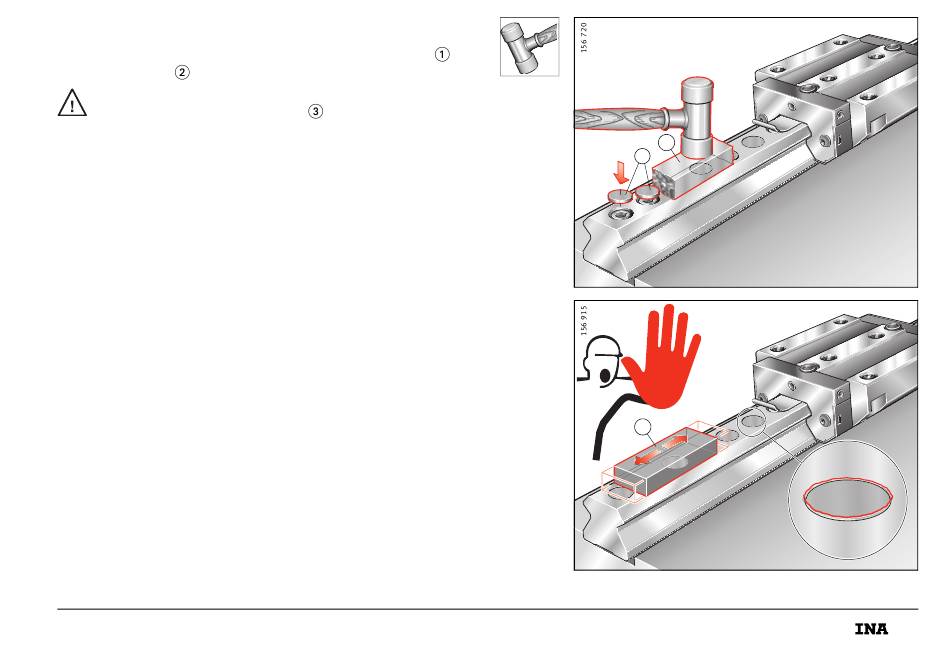 ①

②

③

156 720

156 915

INA