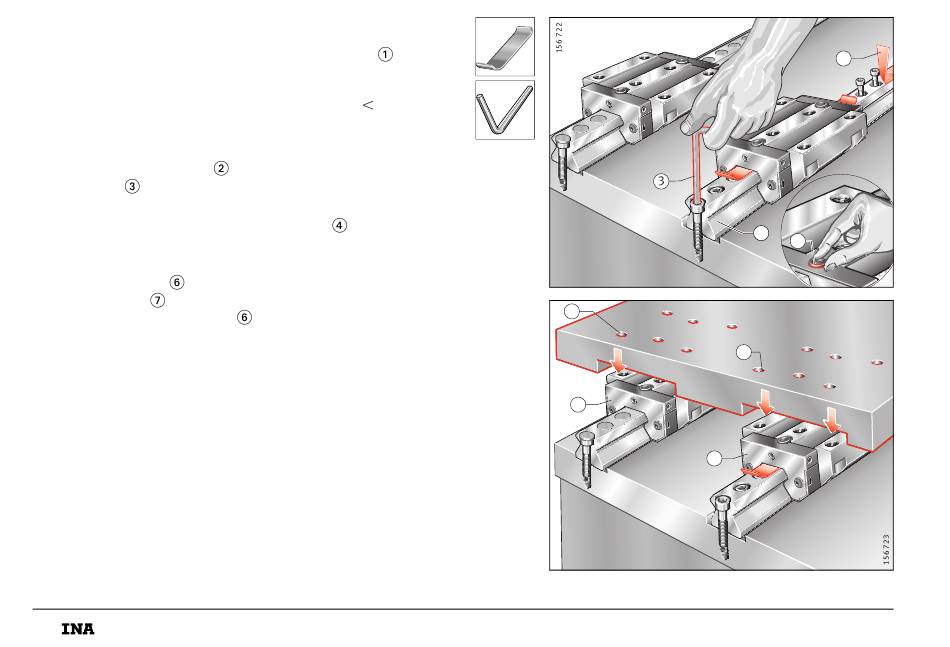 ①

<

②
③

④

⑥
⑦
⑥

156 722

3

156 723

INA