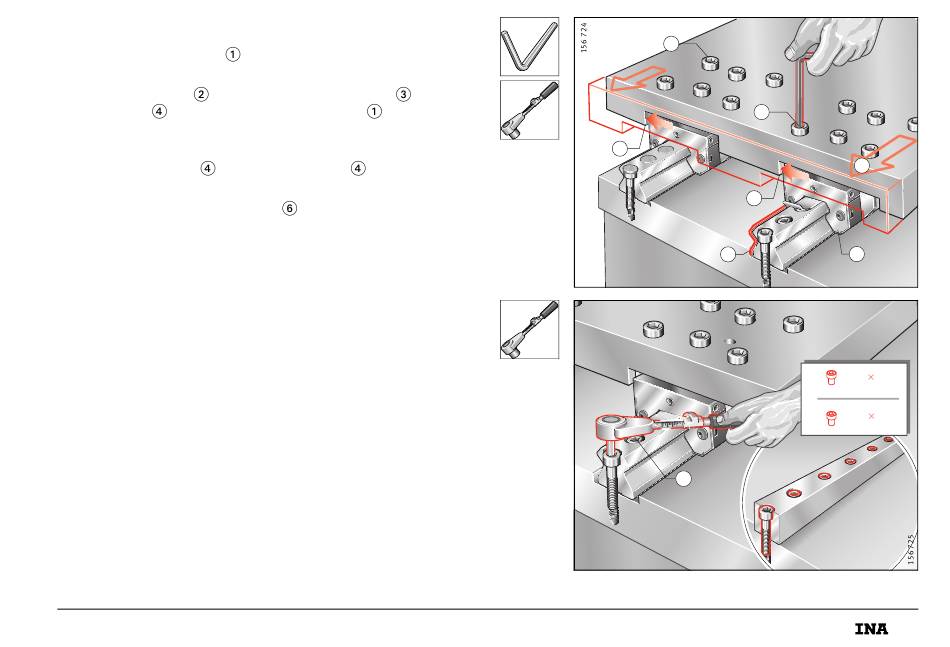 ①

② ③
④ ①

④ ④

⑥

156 724

×
×

156 725

INA