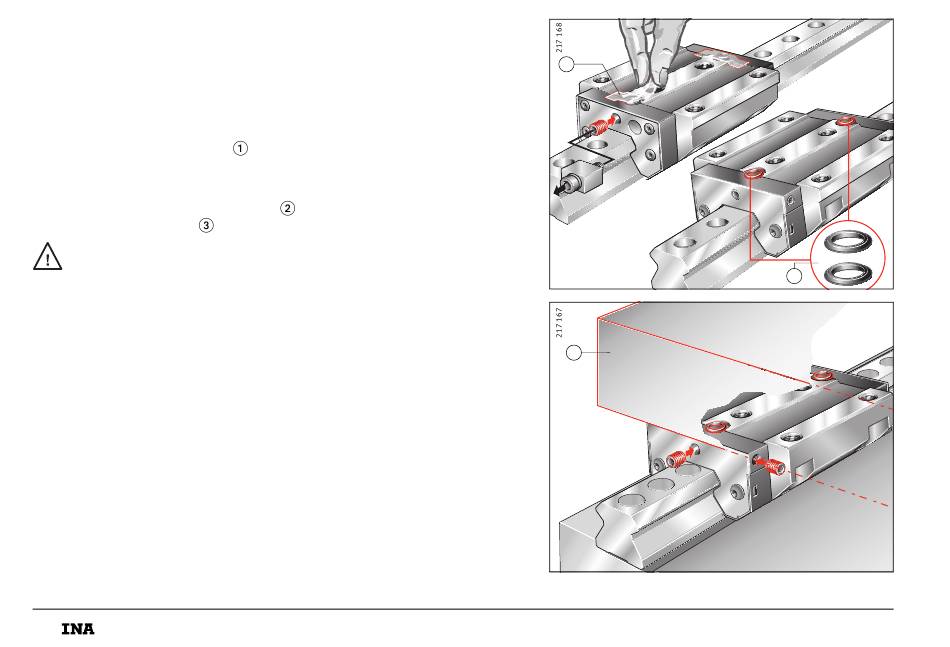 ①

②

③

217 168

217 167

INA