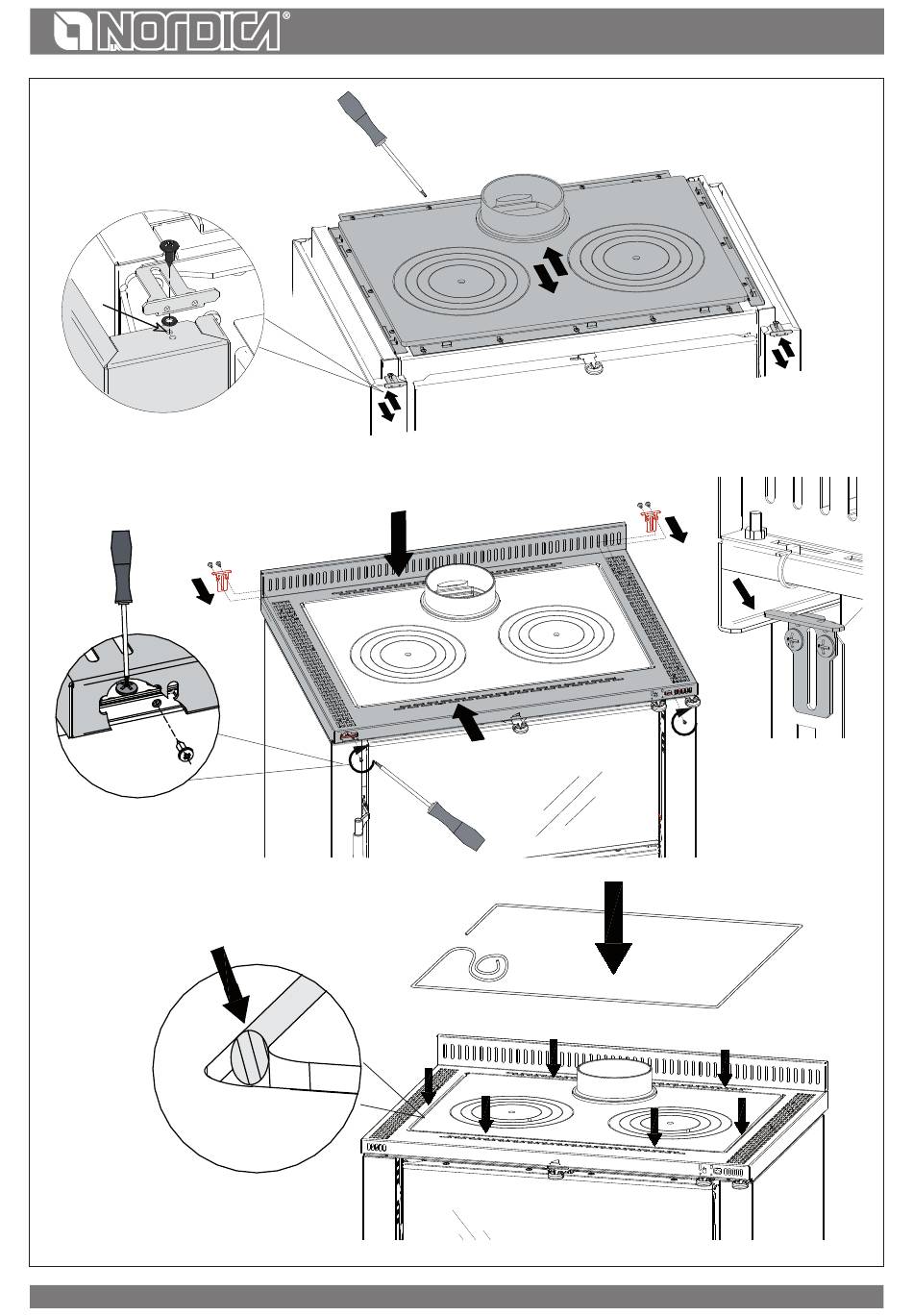 NORDICA®