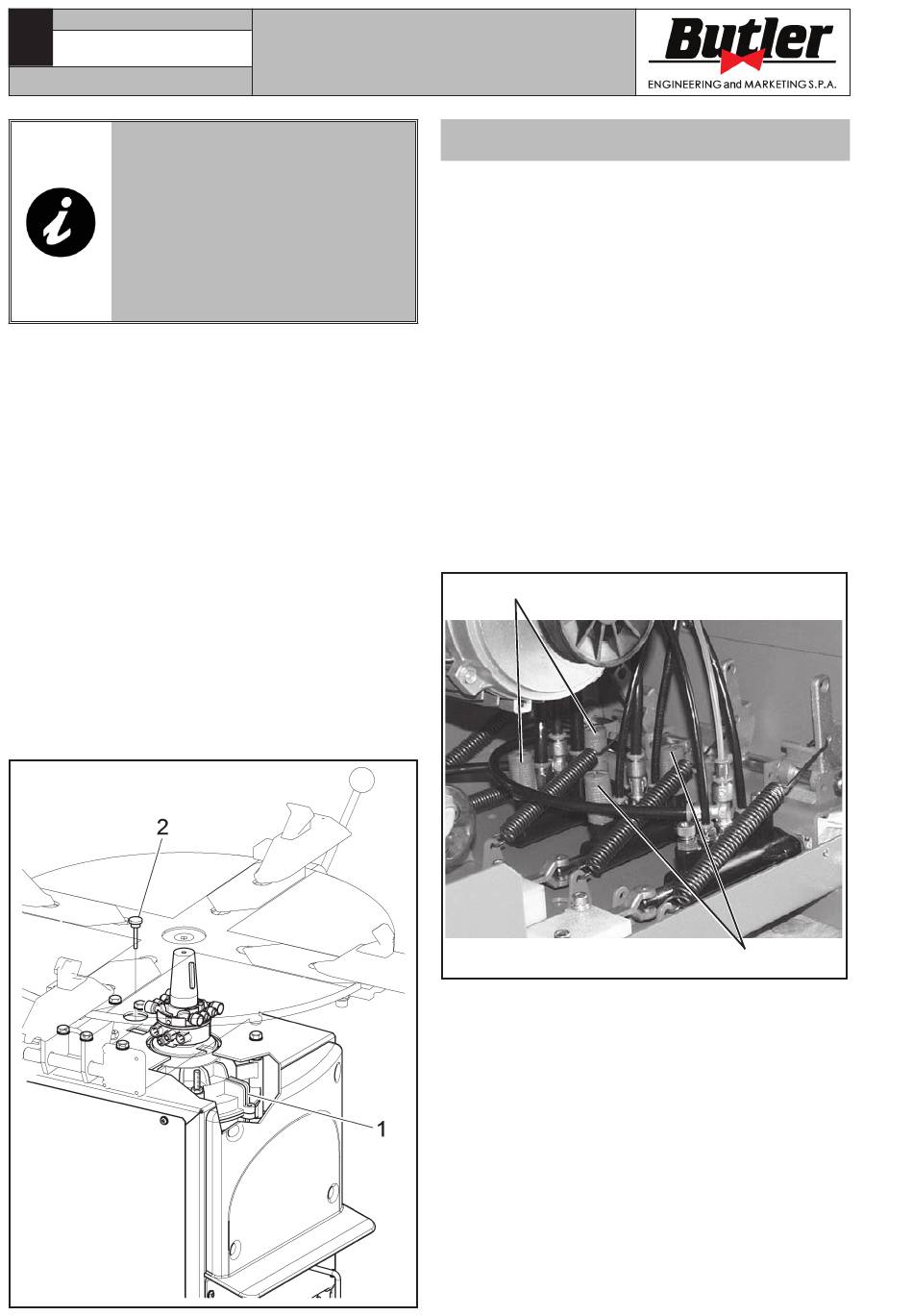 Butler
ENGINEERING and MARKETING S.P.A.

2

1