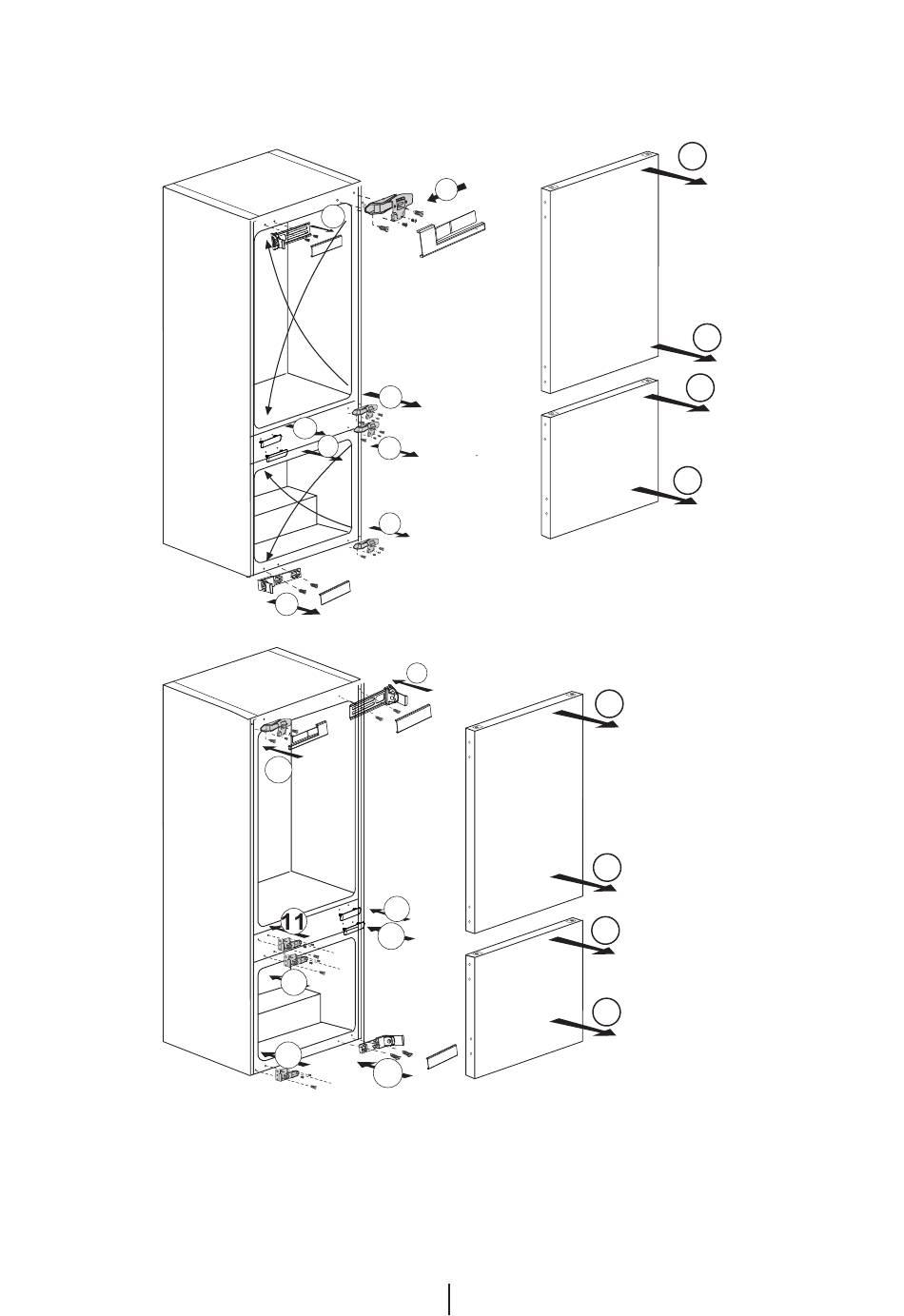 11