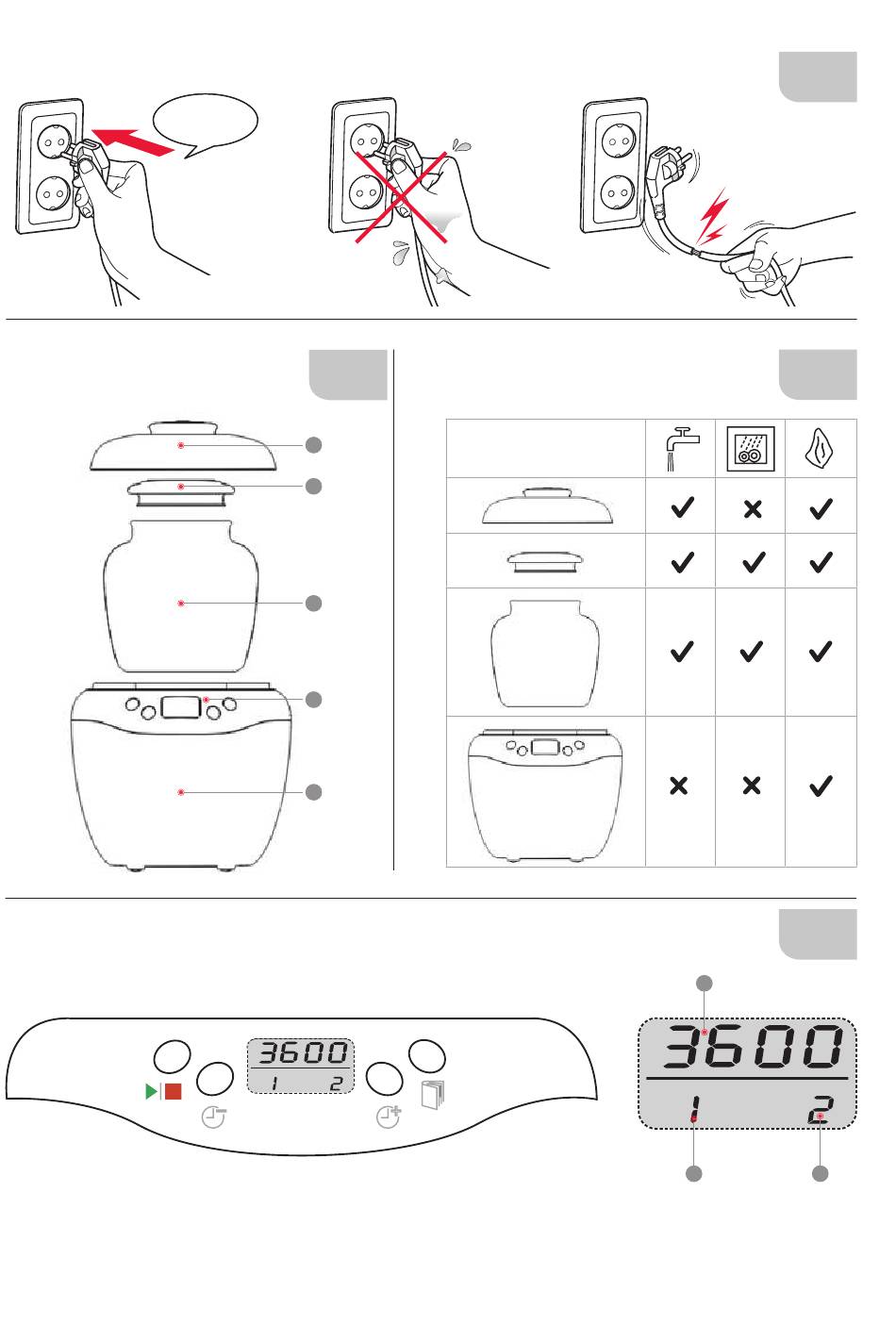 3600
1 2

3600
1 2