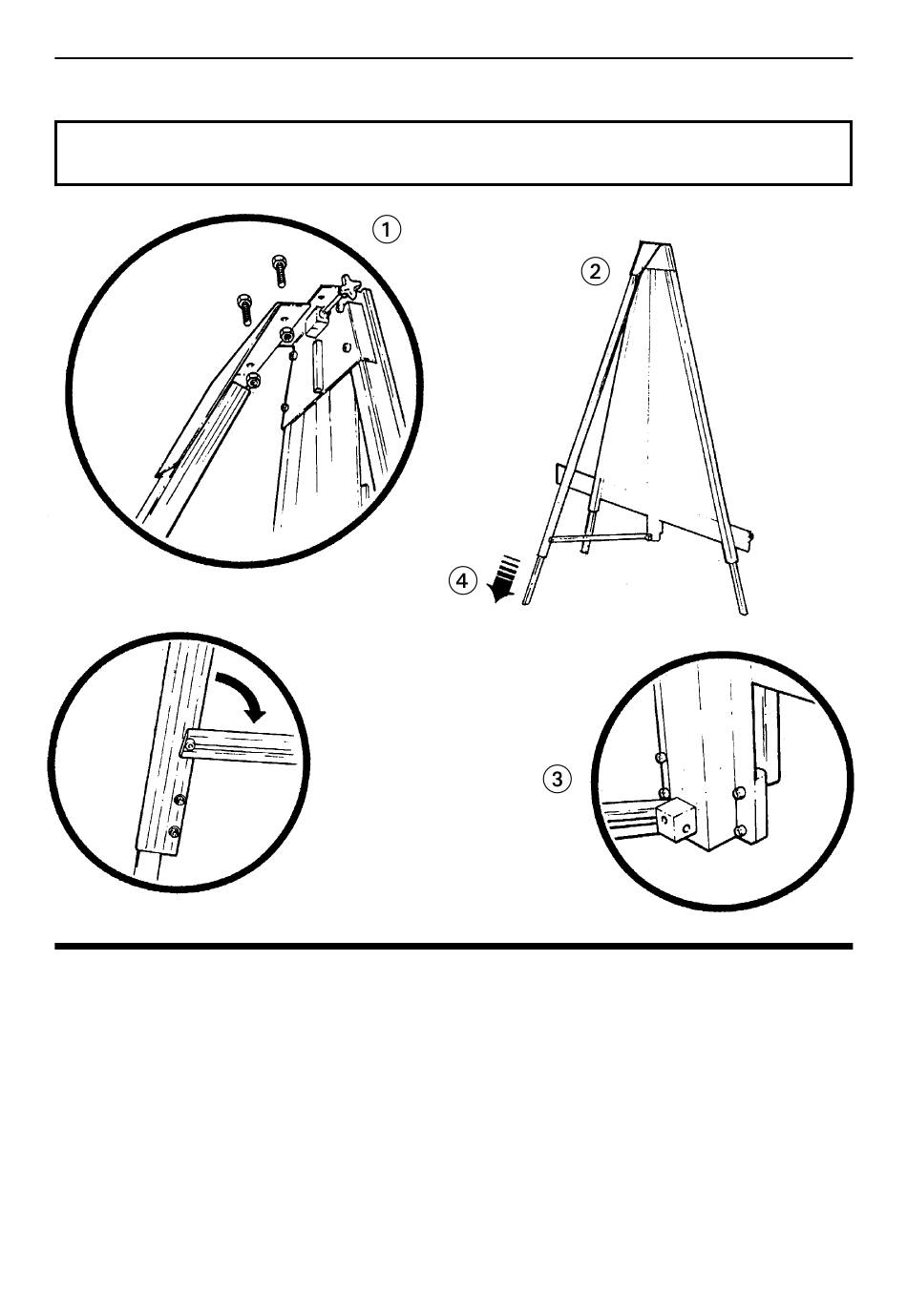 1

2

4

3