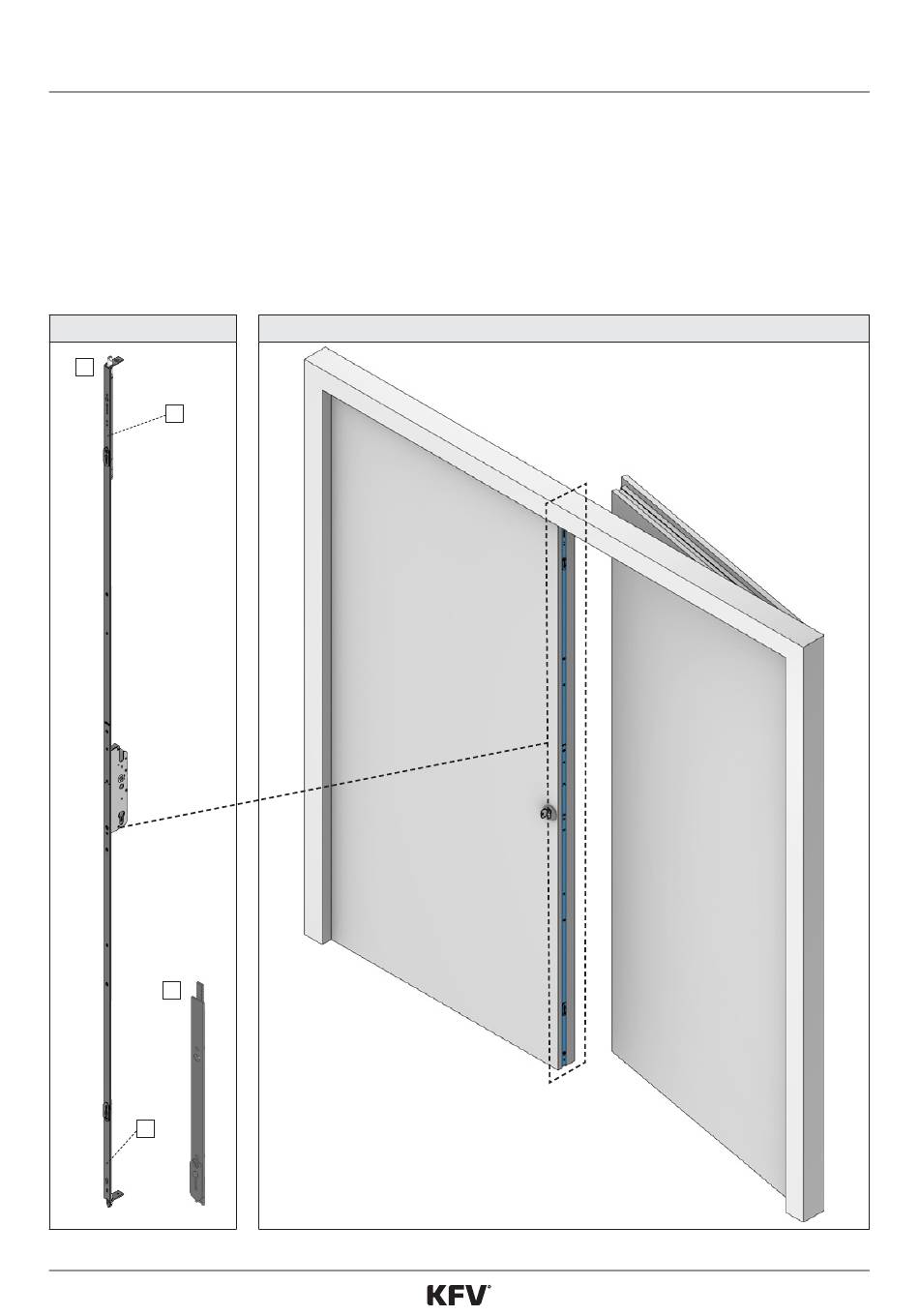 KFV®