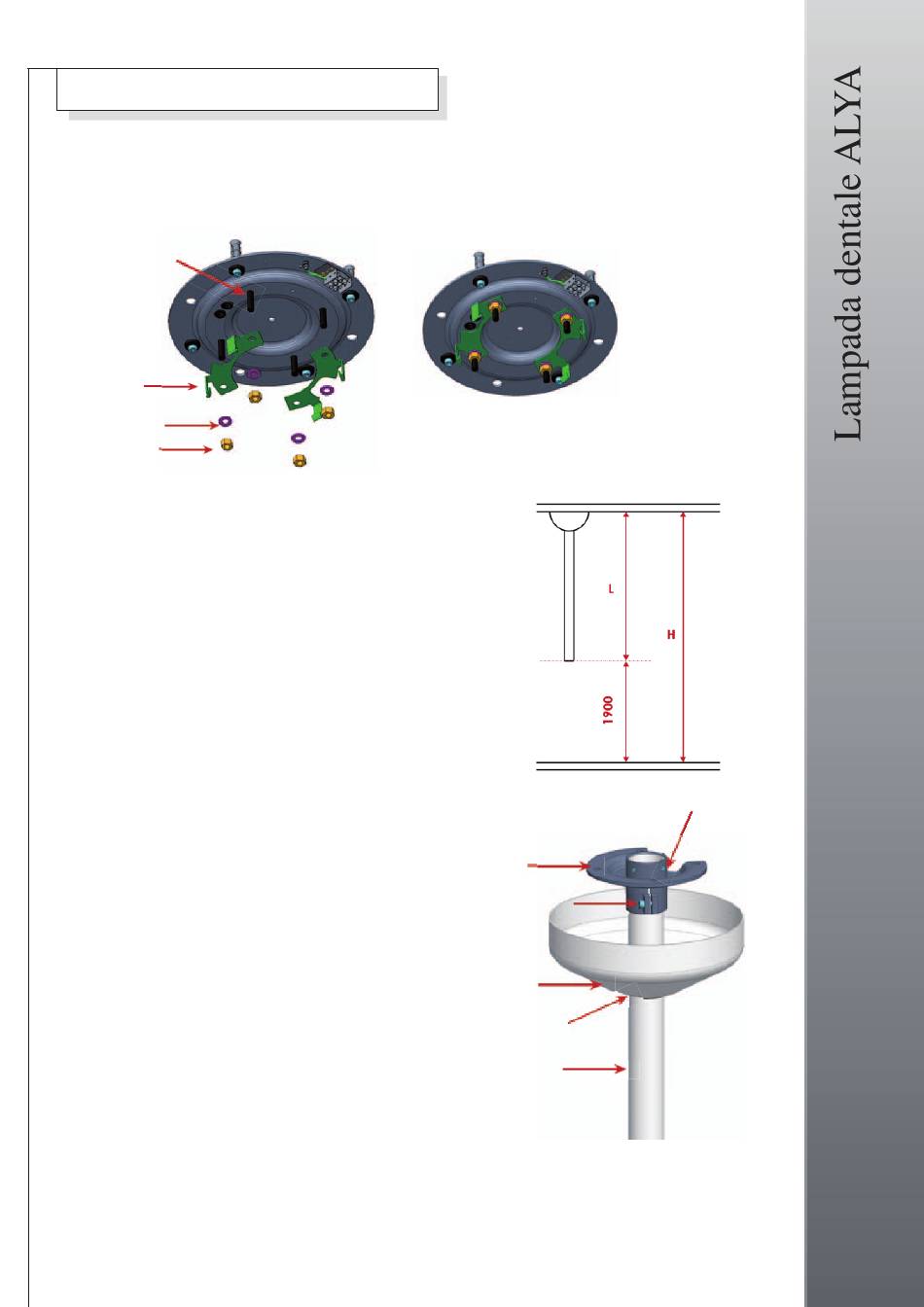 L
H
1900

Lampada dentale ALYA