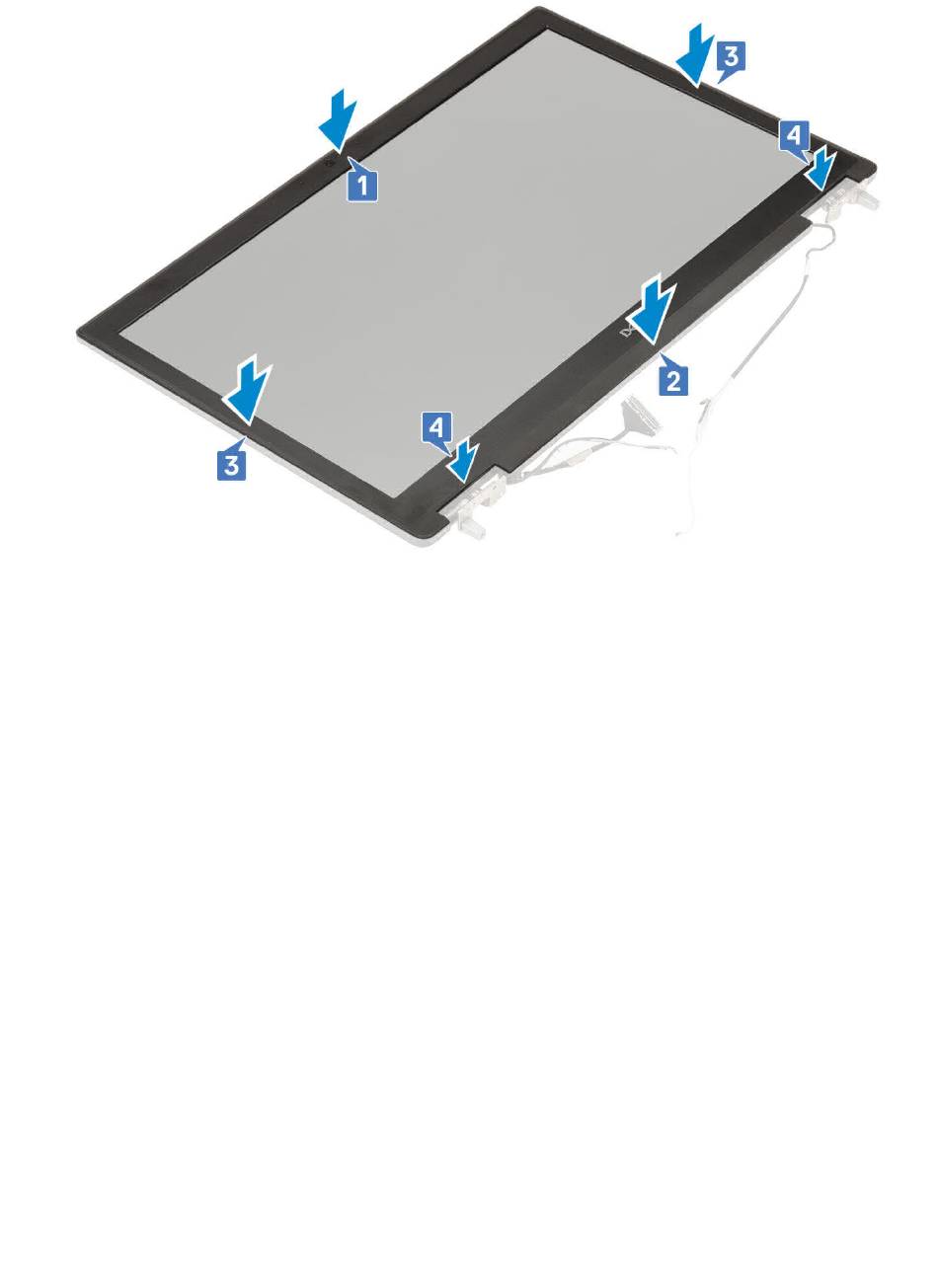 3
4
1
2
3
4