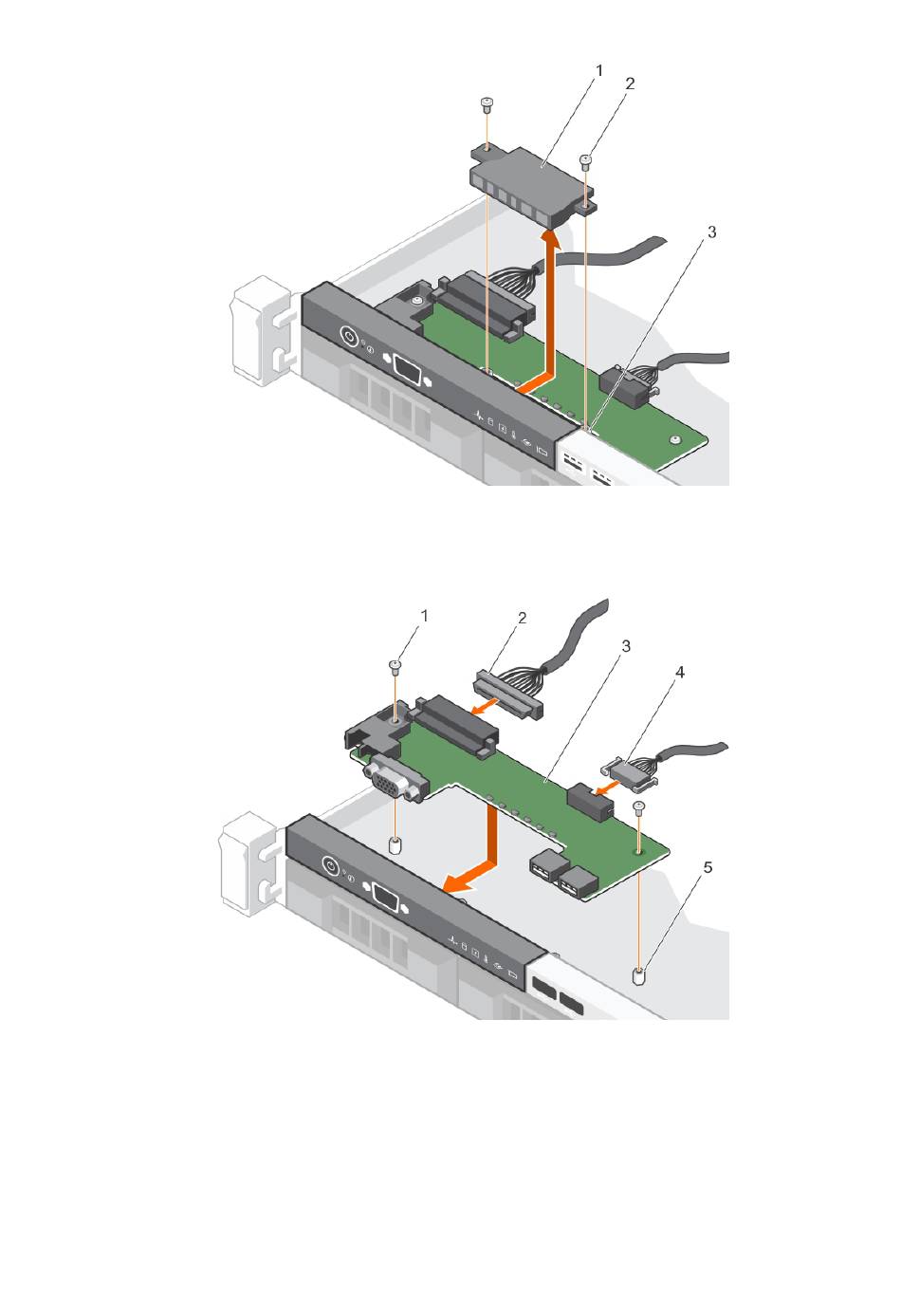 1
2
3

1
2
3
4
5