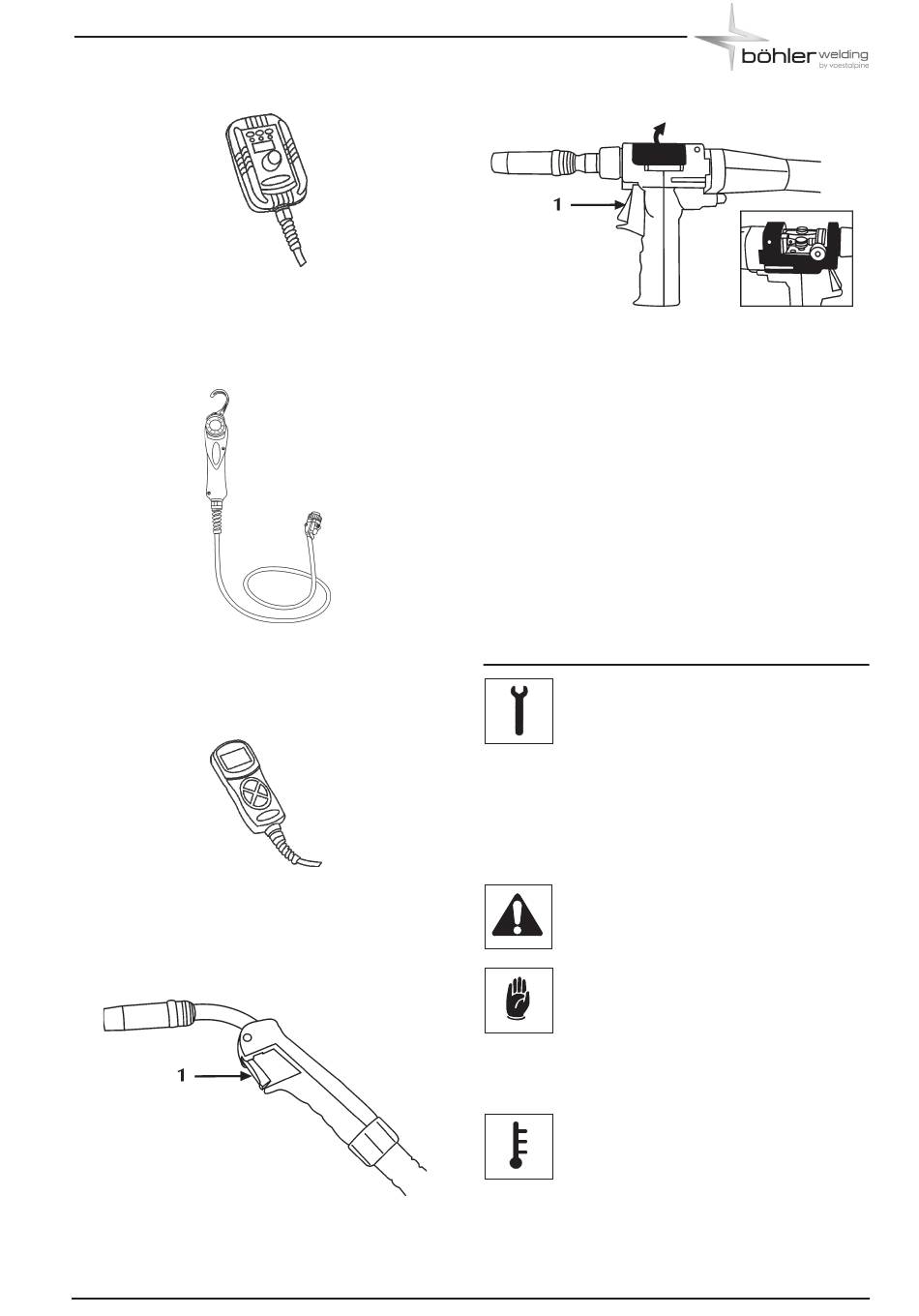 böhler welding by voestalpine

1

1