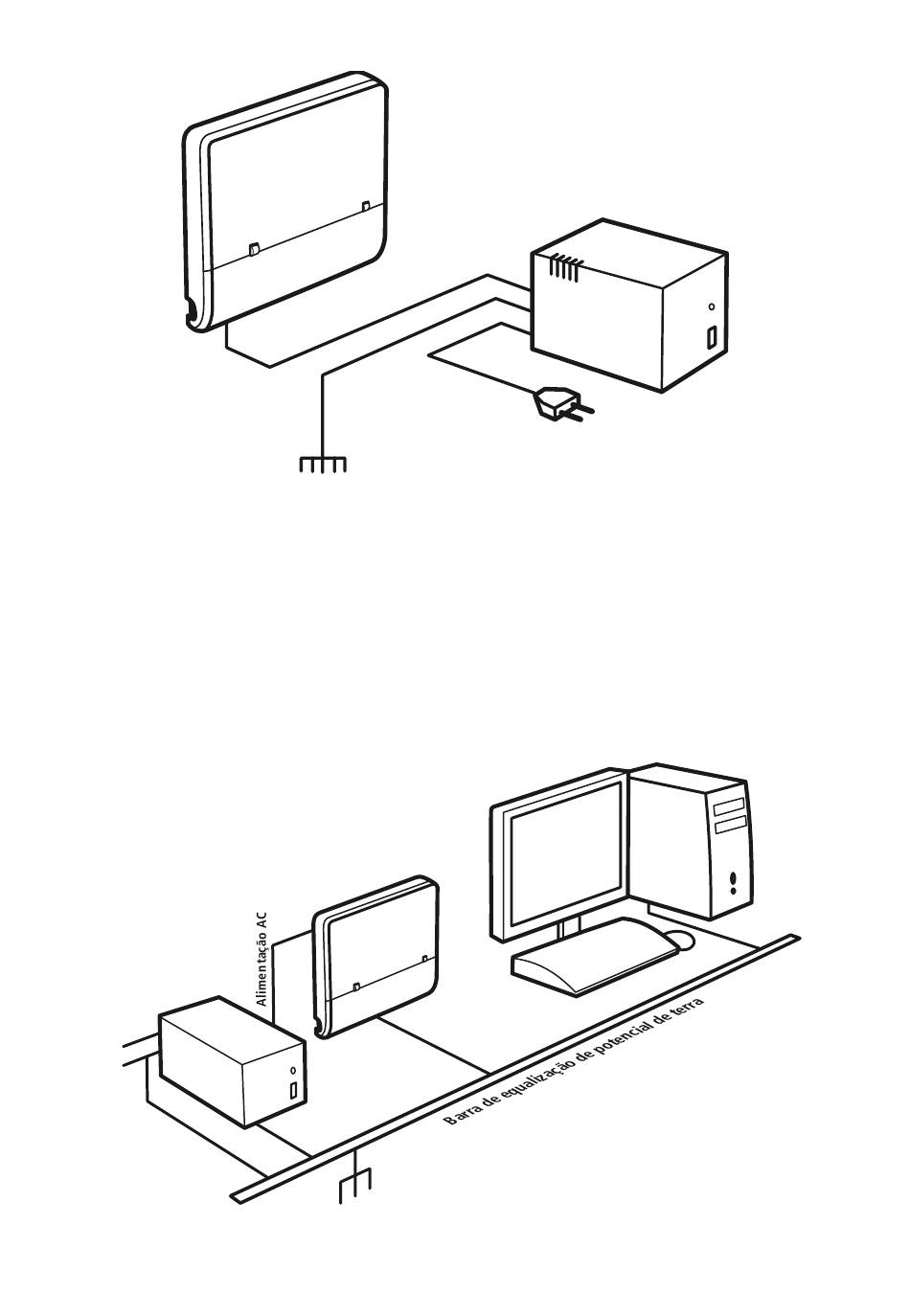 Alimentação AC

Barra de equalização de potencial de terra