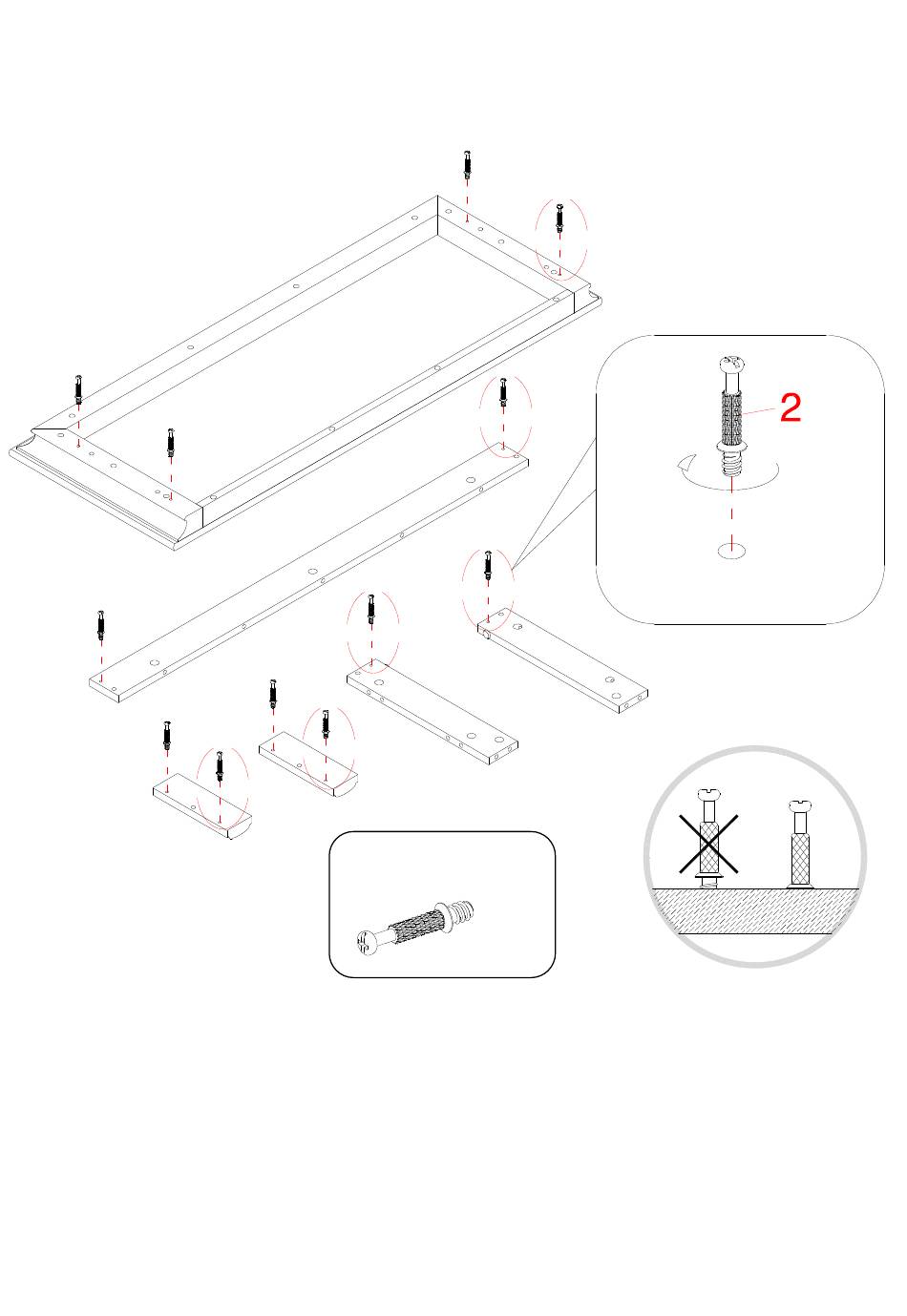 2