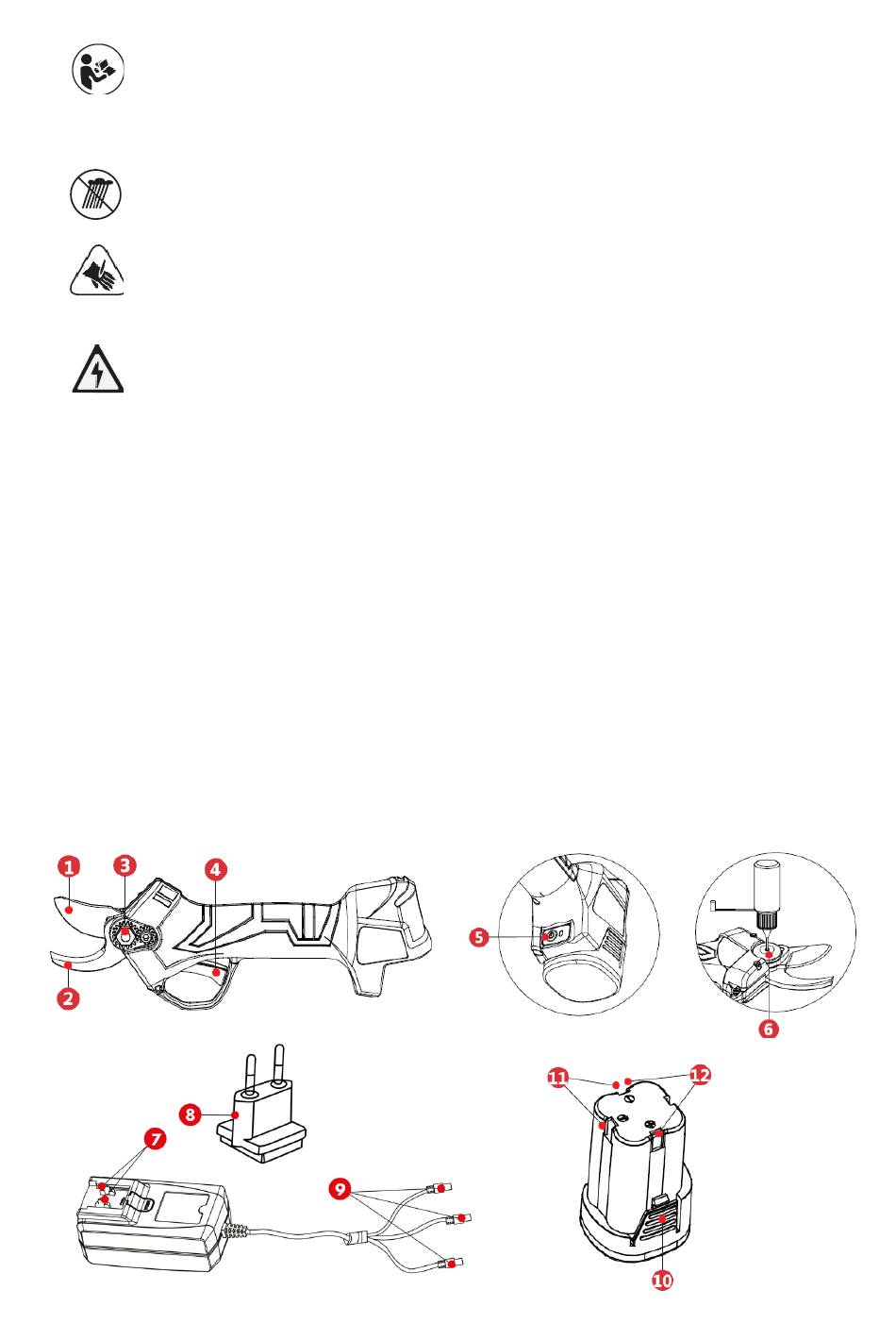 1
3
4
2
5
6
8
7
9
11
12
10