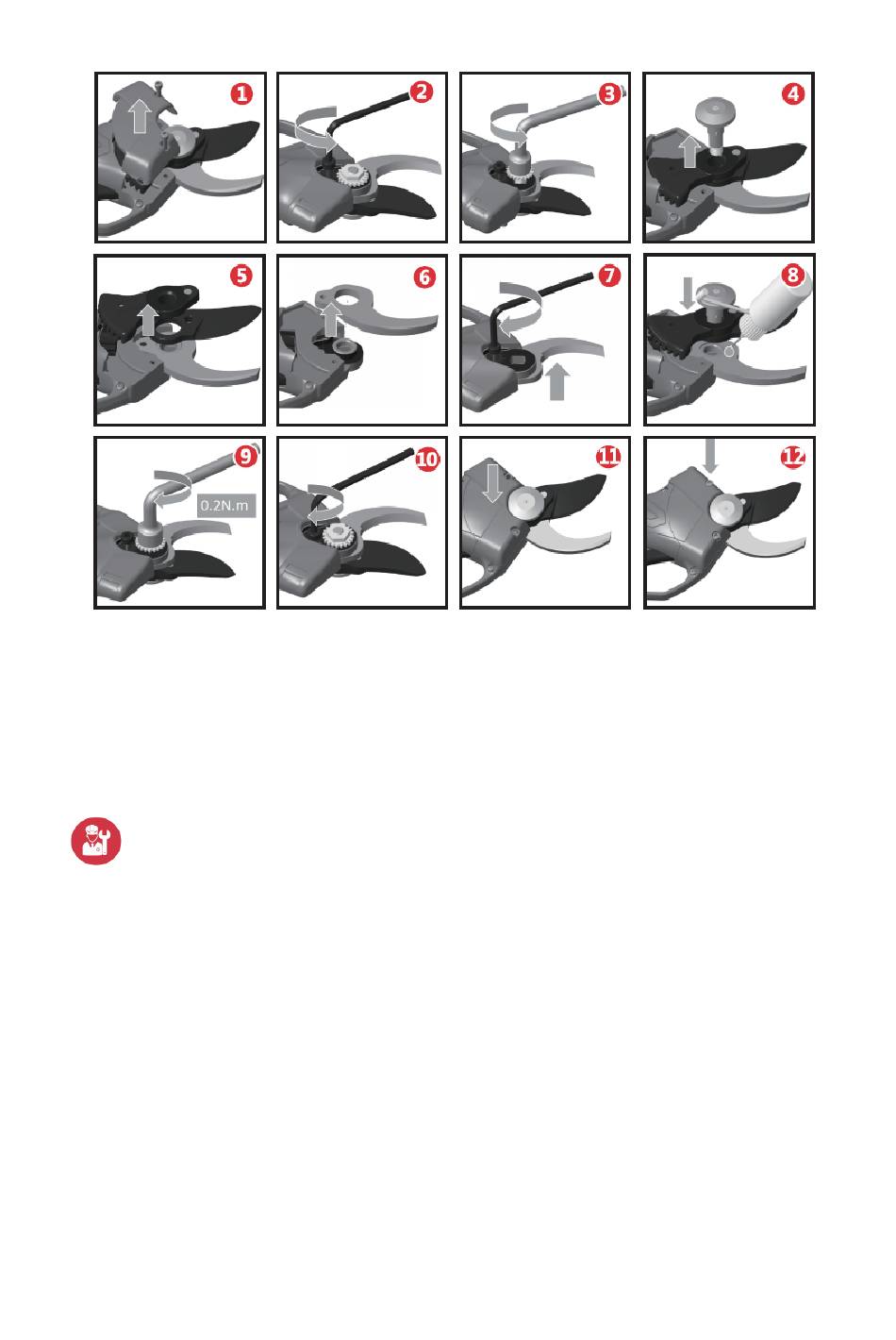 1

2

3

4

5

6

7

8

9

0.2N.m

10

11

12