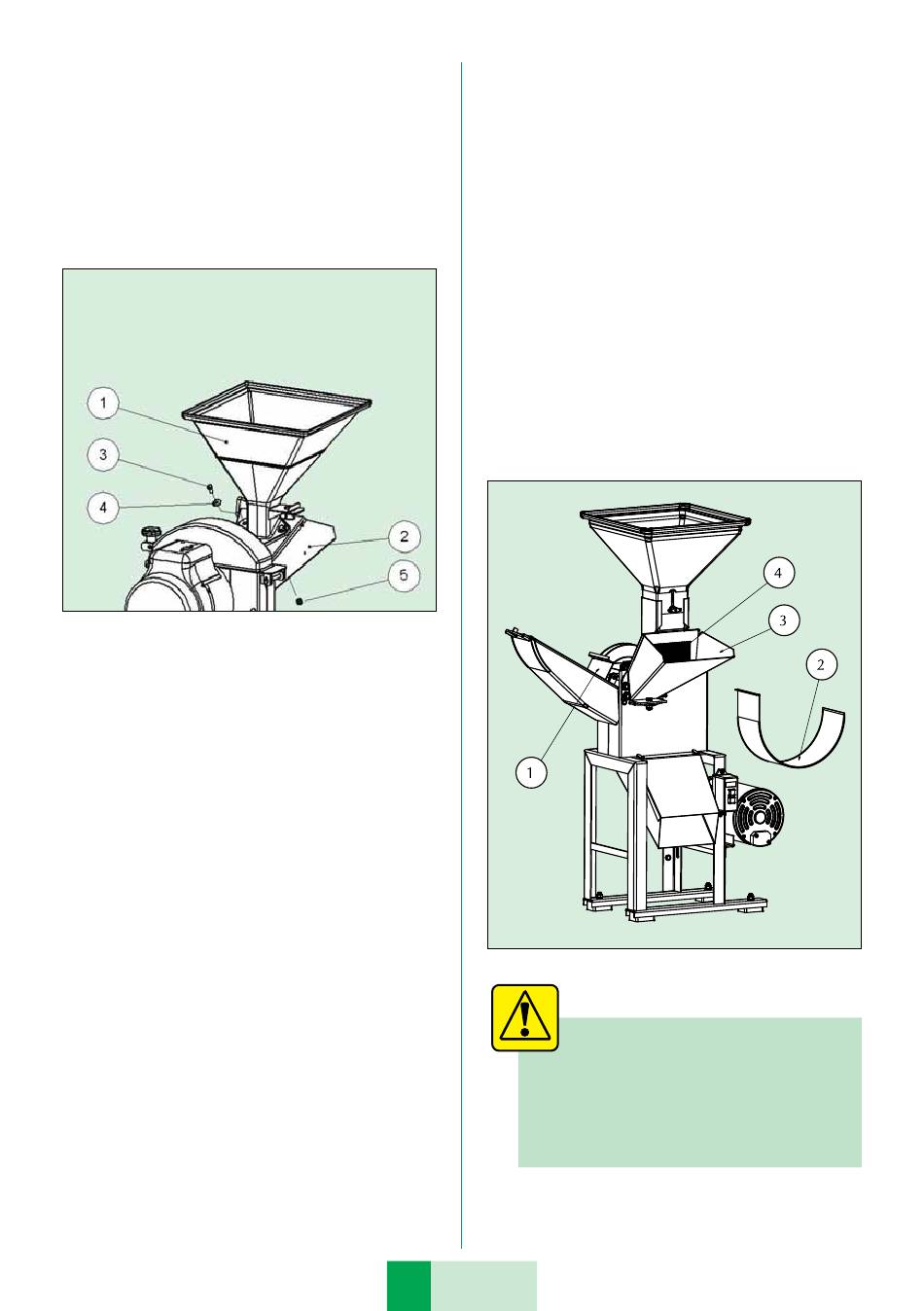 1
3
4
2
5

4
3
2
1