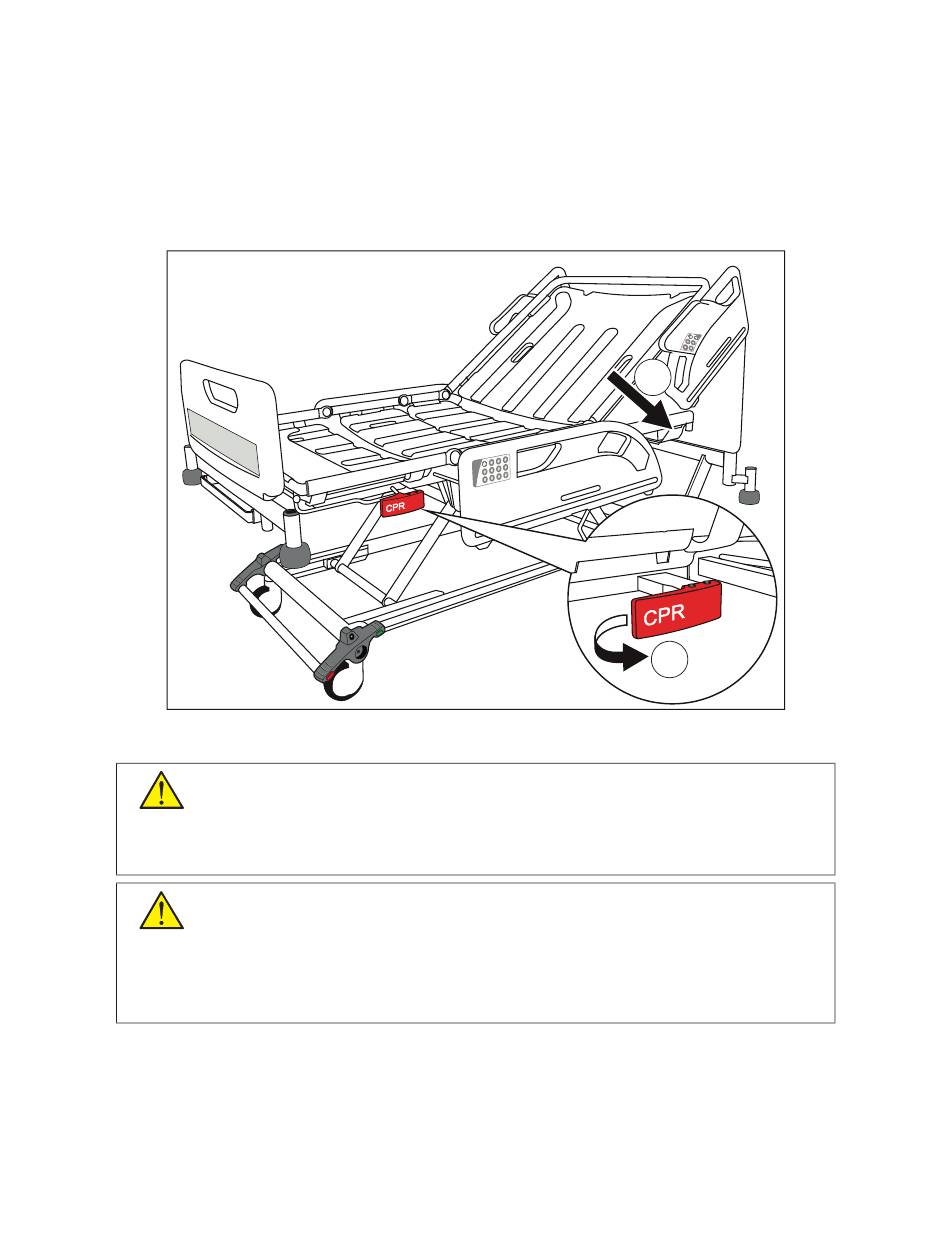 CPR

CPR