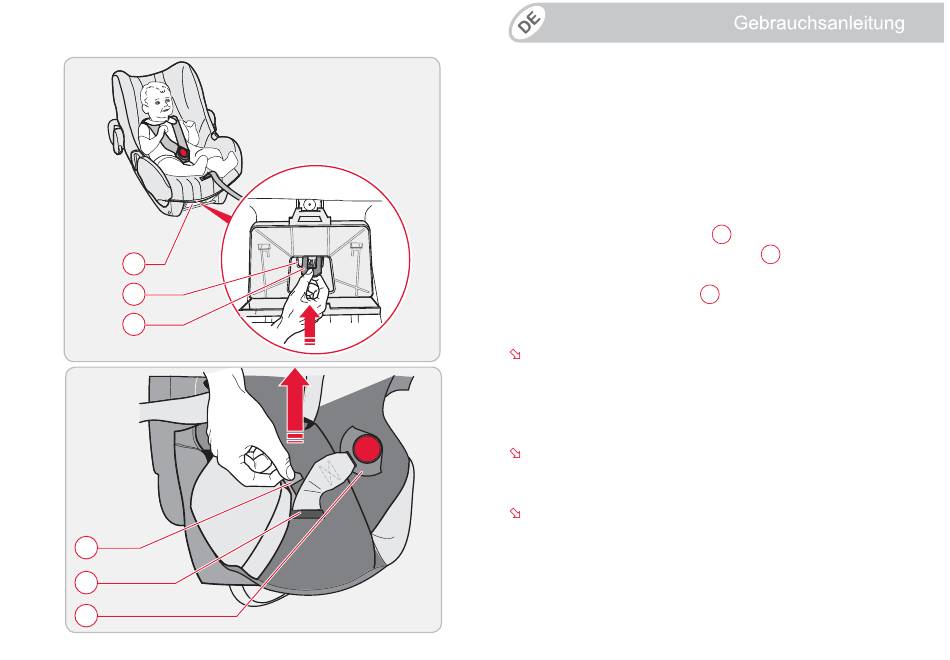 DE

Gebrauchsanleitung