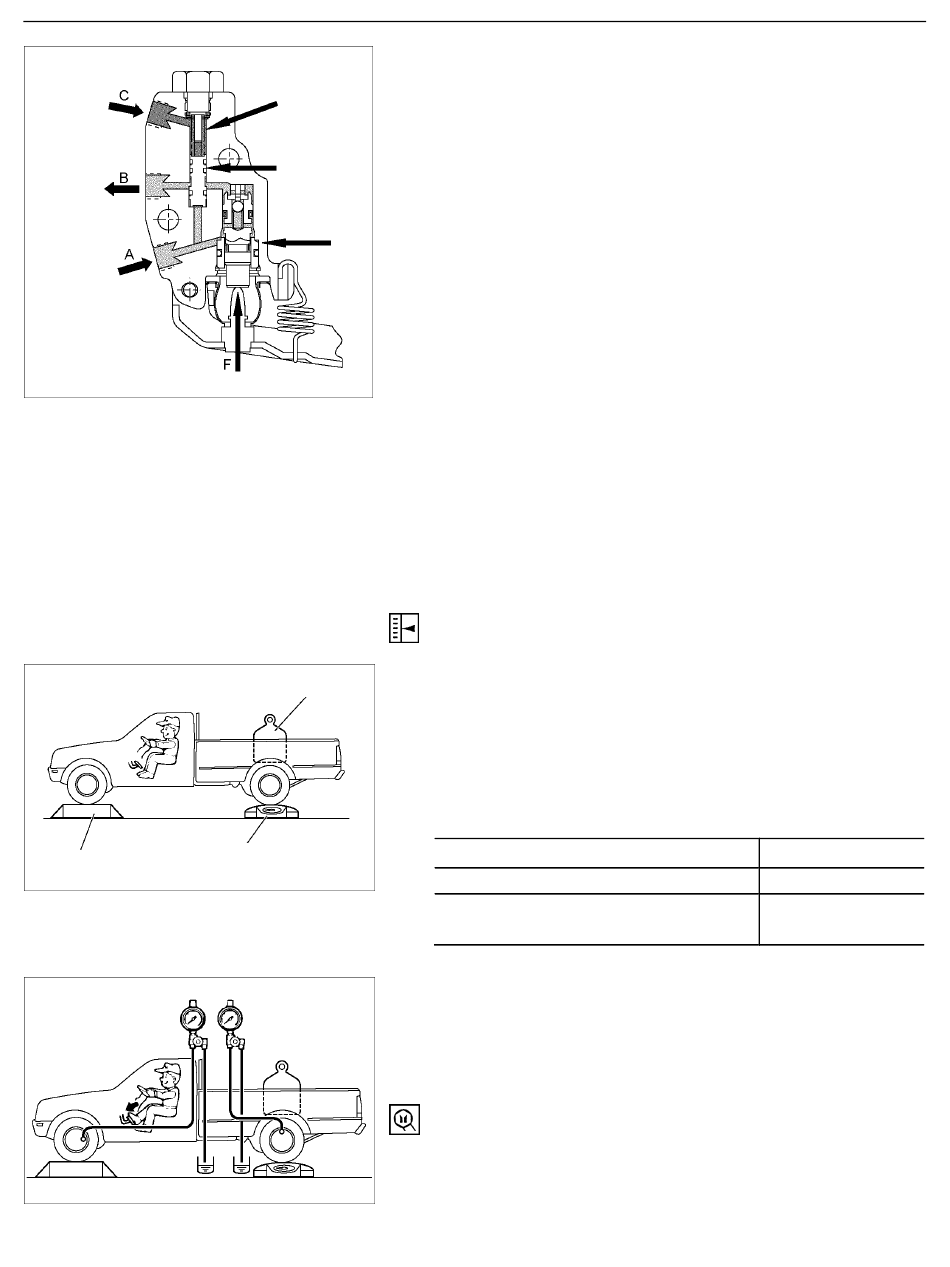 C

B

A

F