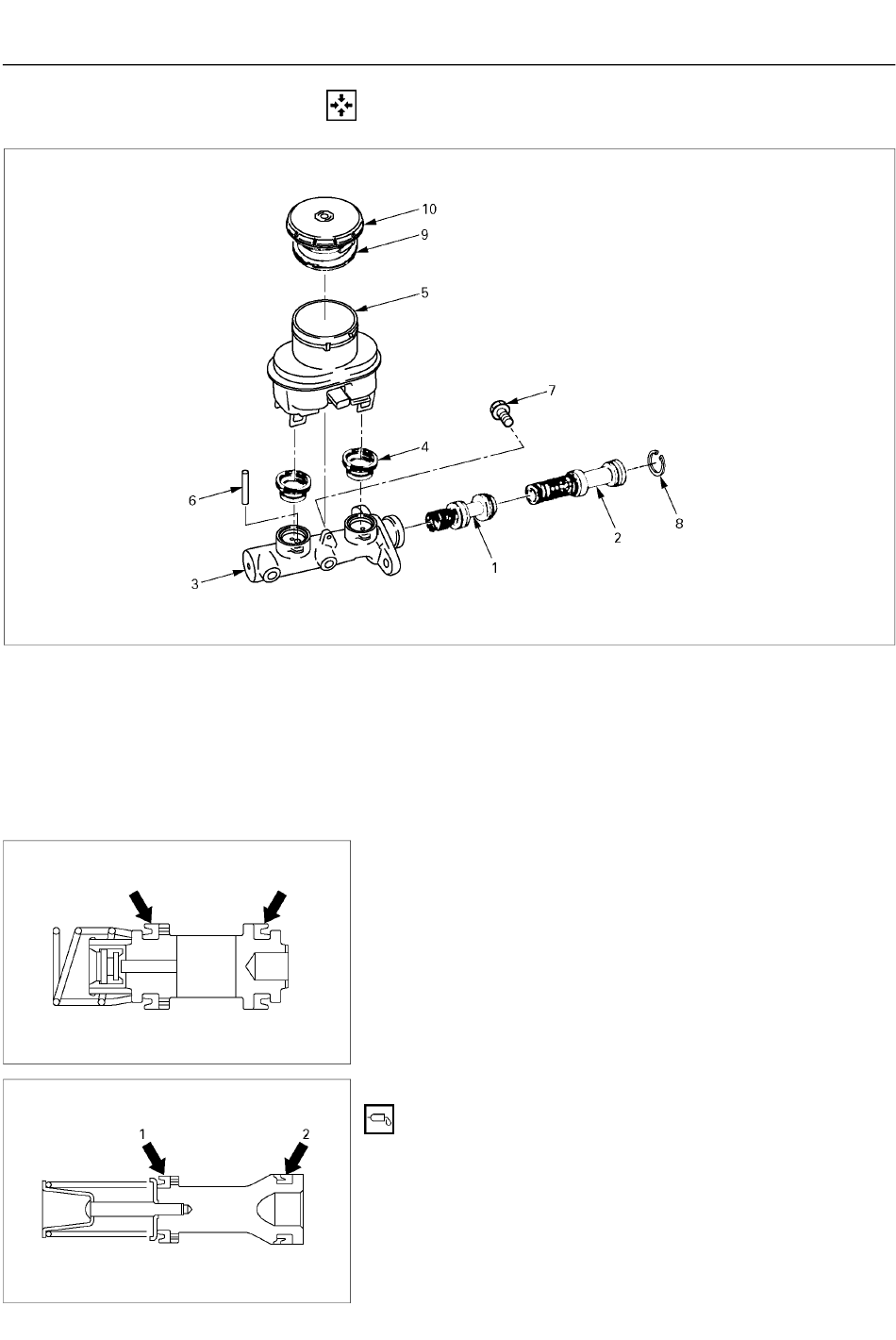 10
9
5
7
4
6
8
2
1
3

1
2