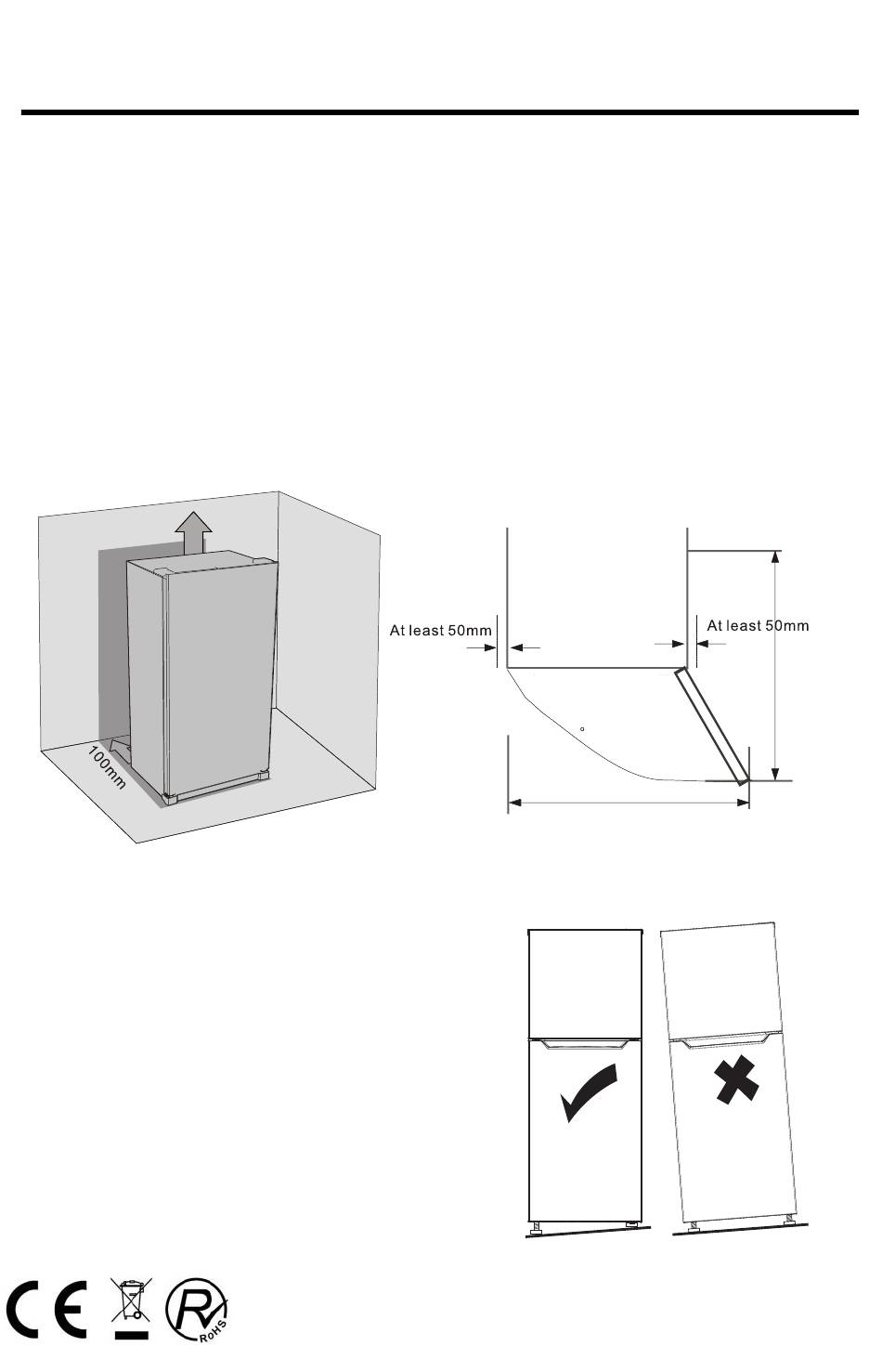 100mm

At least 50mm

At least 50mm

CE

RoHS