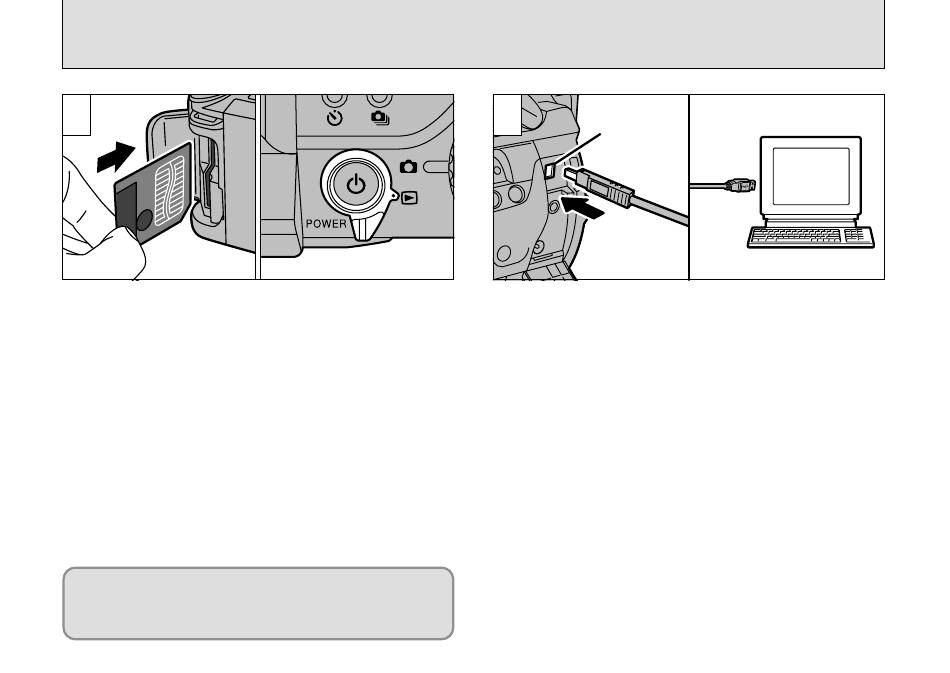 POWER