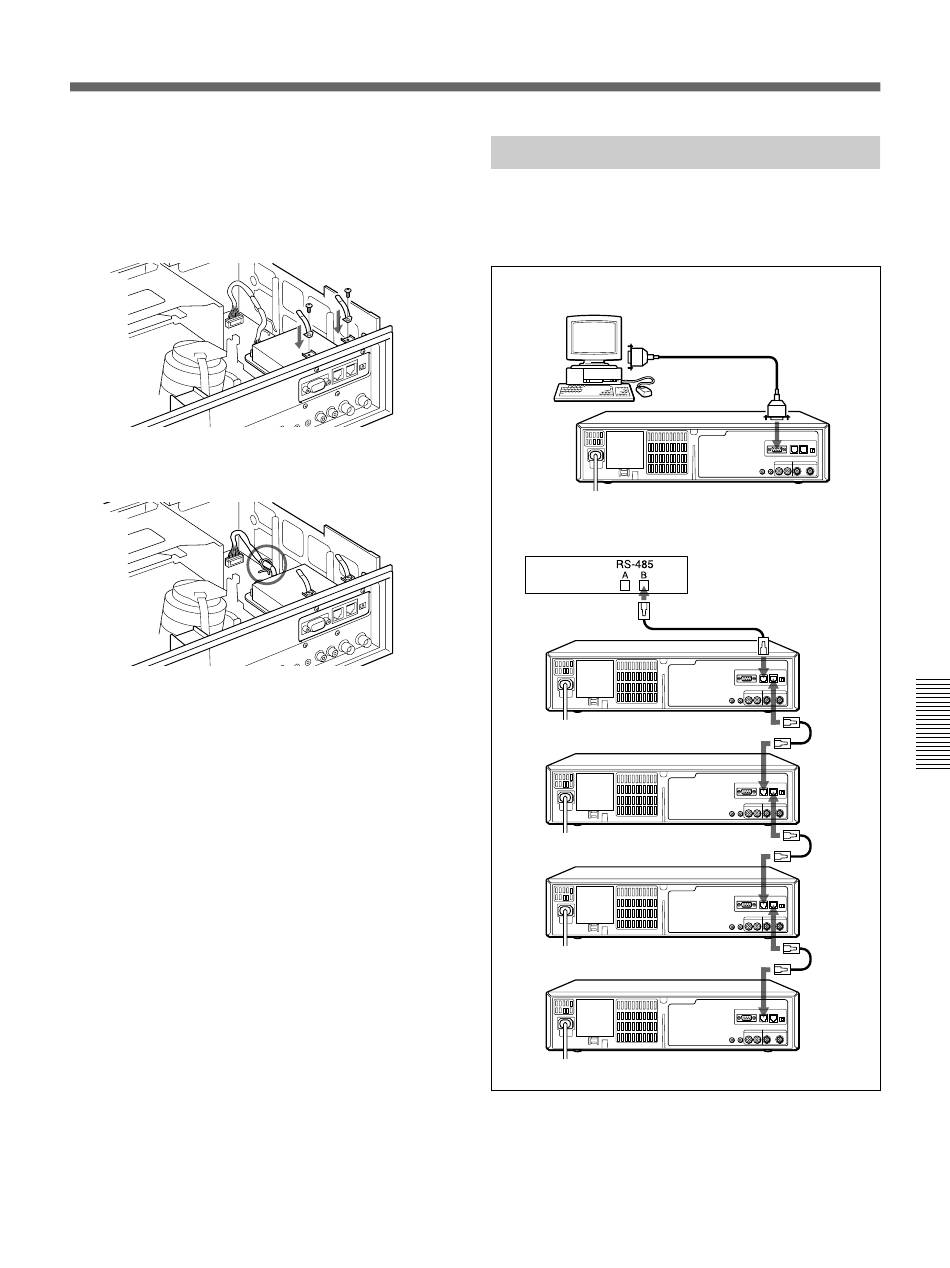 RS-485
A B