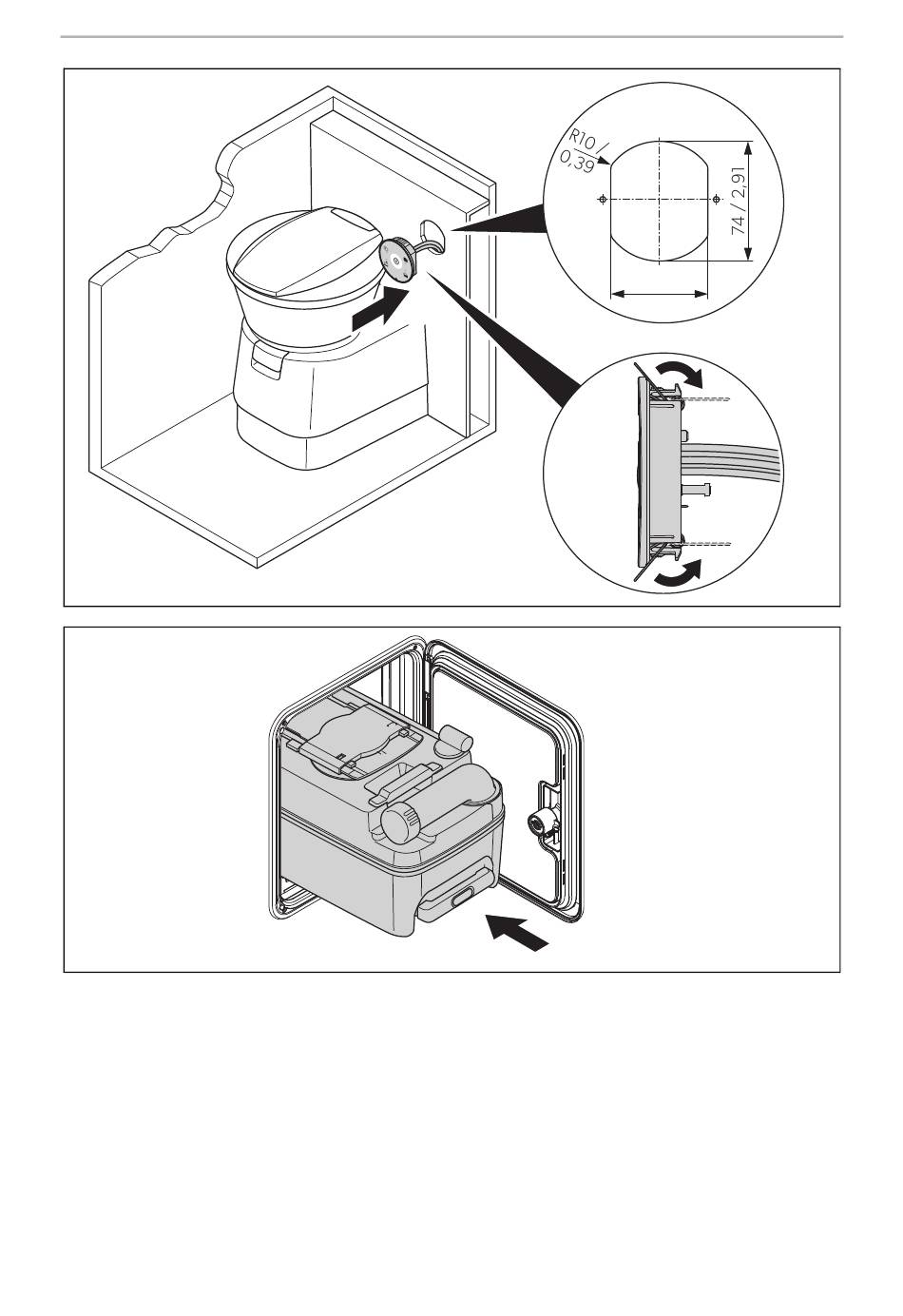 R10 / 0,39

74 / 2,91