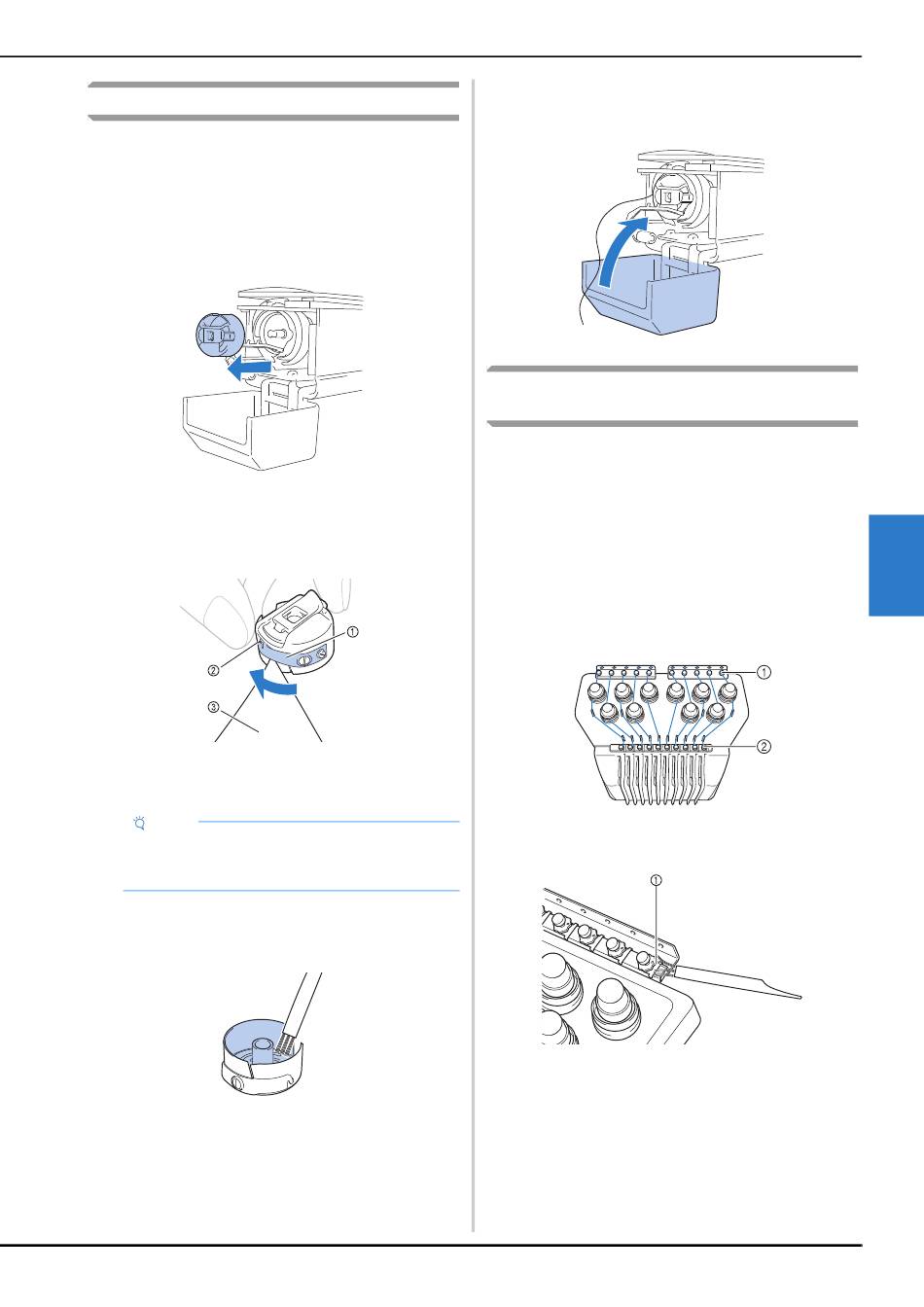 ①

②

③

①

②

①