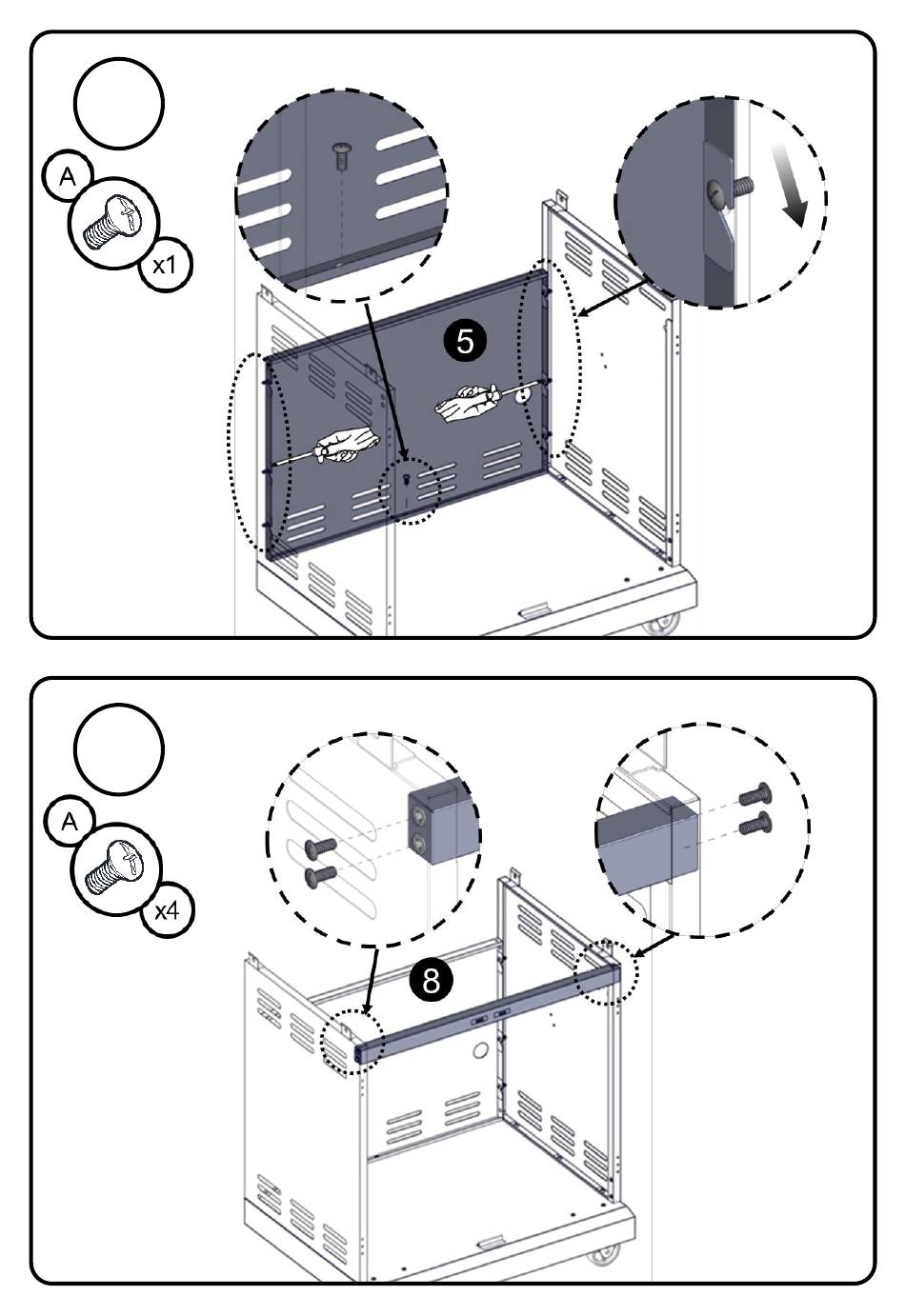 A
x1
5

A
x4
8