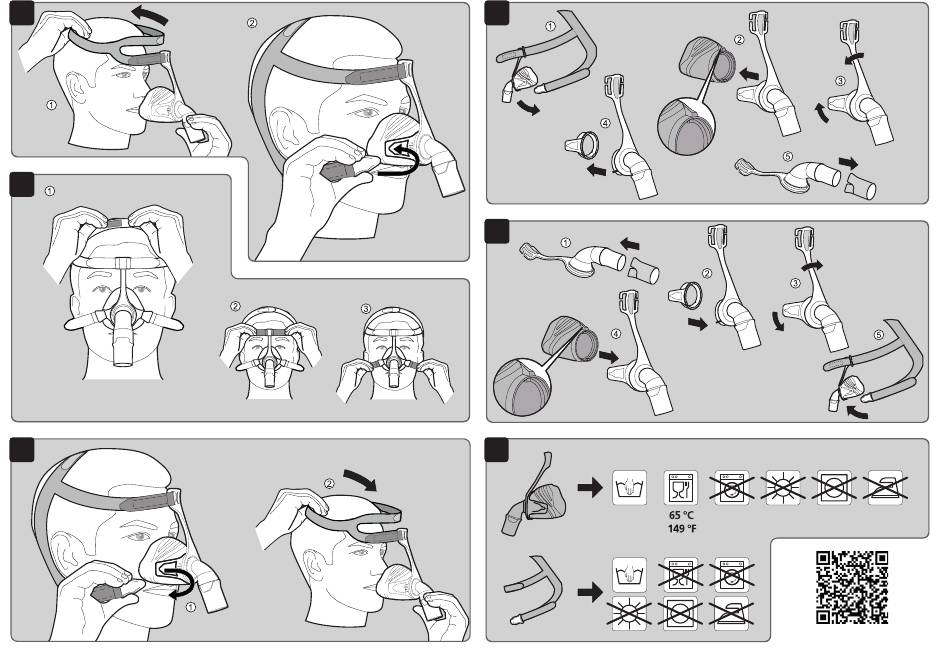 ①
②
①
②
③
①
②
①
②
③
④
⑤
①
②
③
④
⑤
65 °C
149 °F