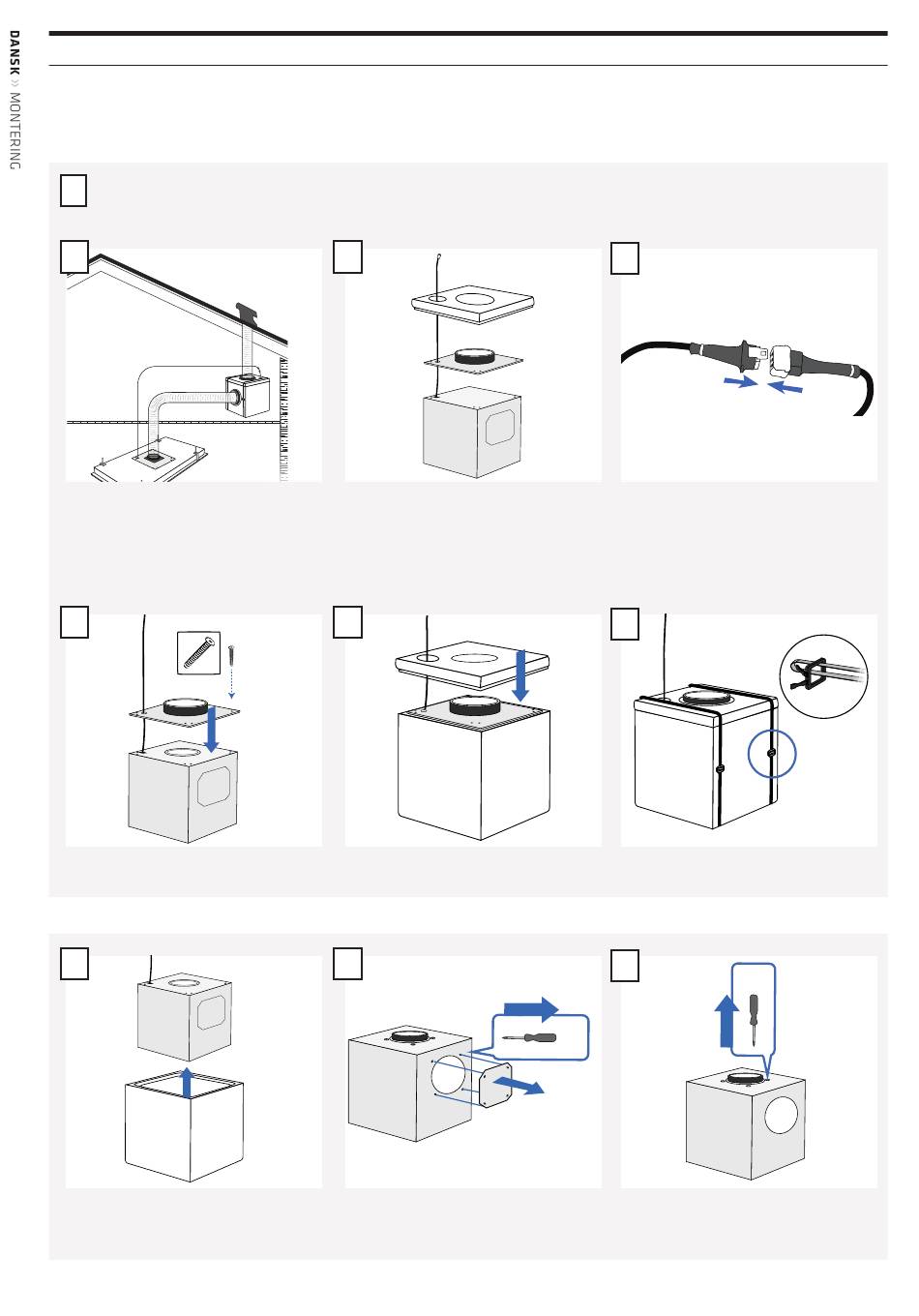 DANSK » MONTERING