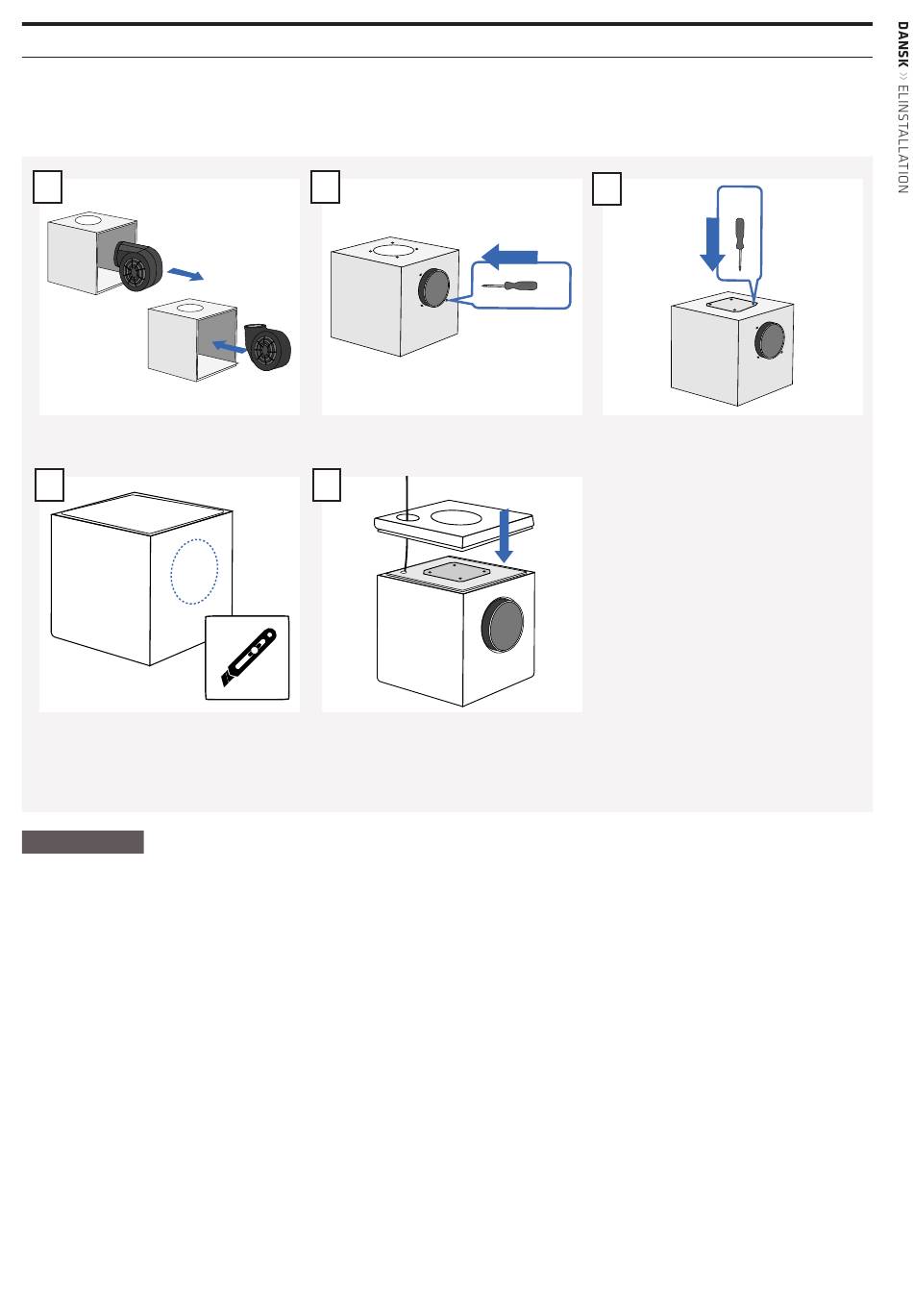 DANSK » ELINSTALLATION