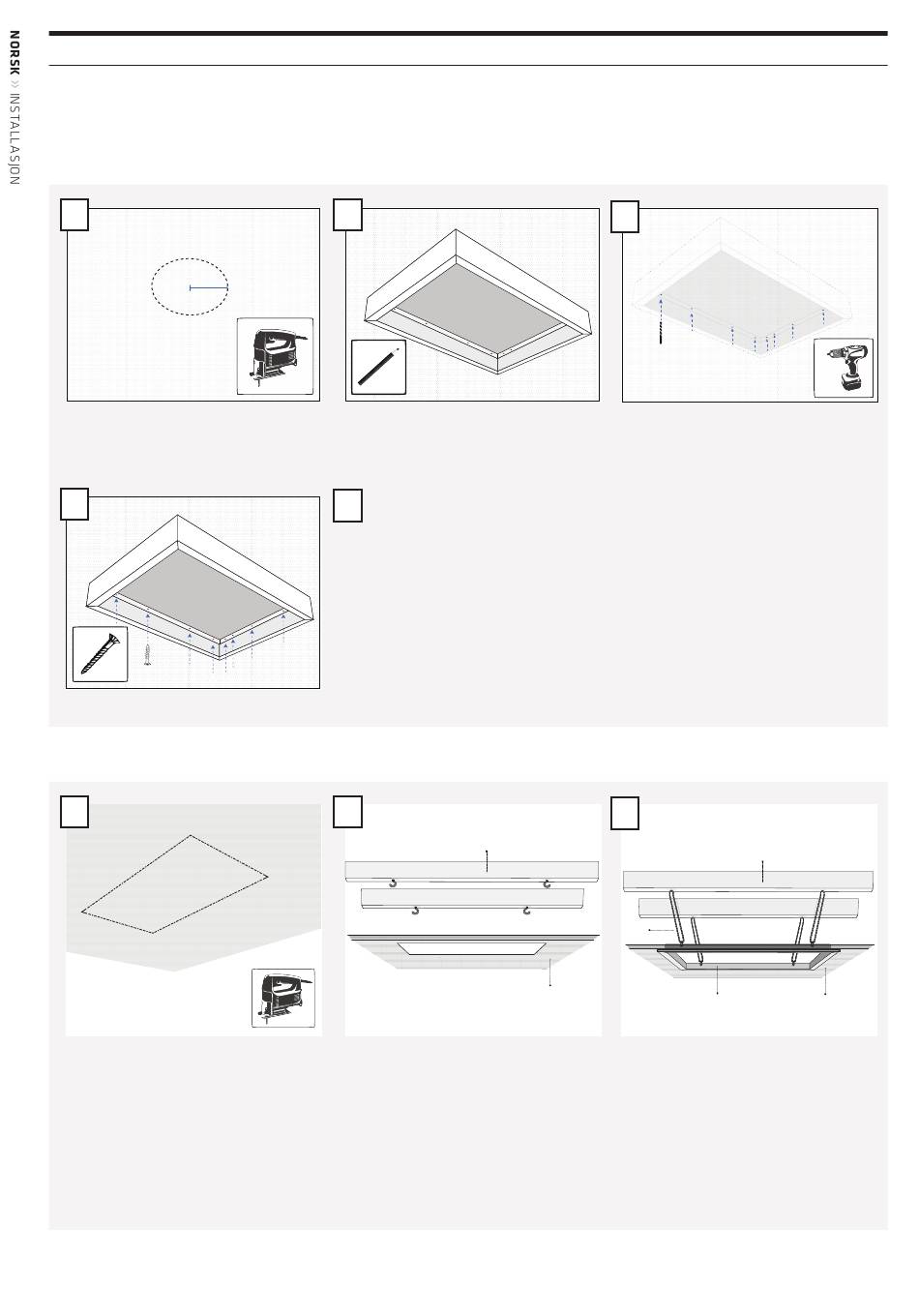 NORSK » INSTALLASJON