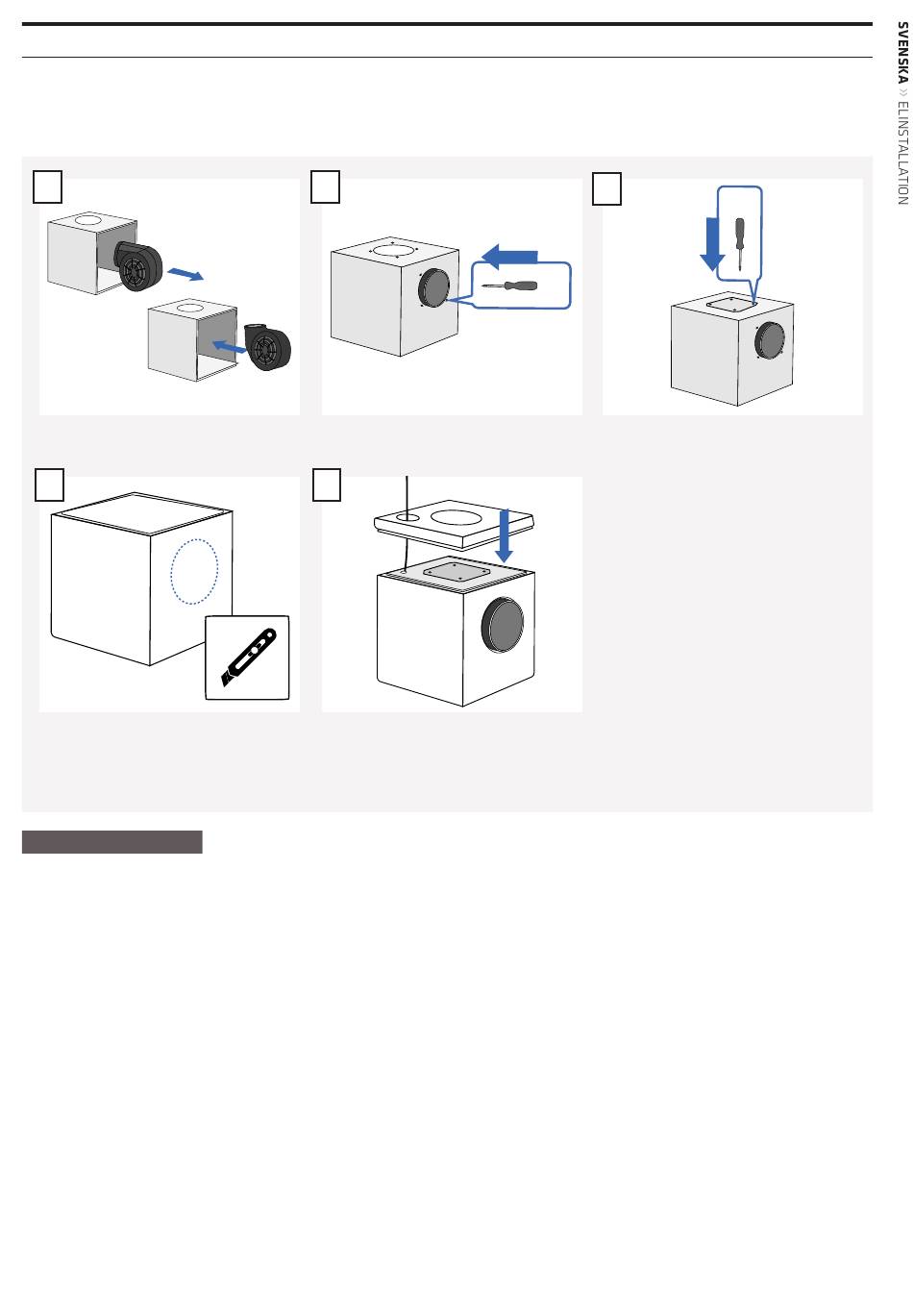 SVENSKA » ELINSTALLATION