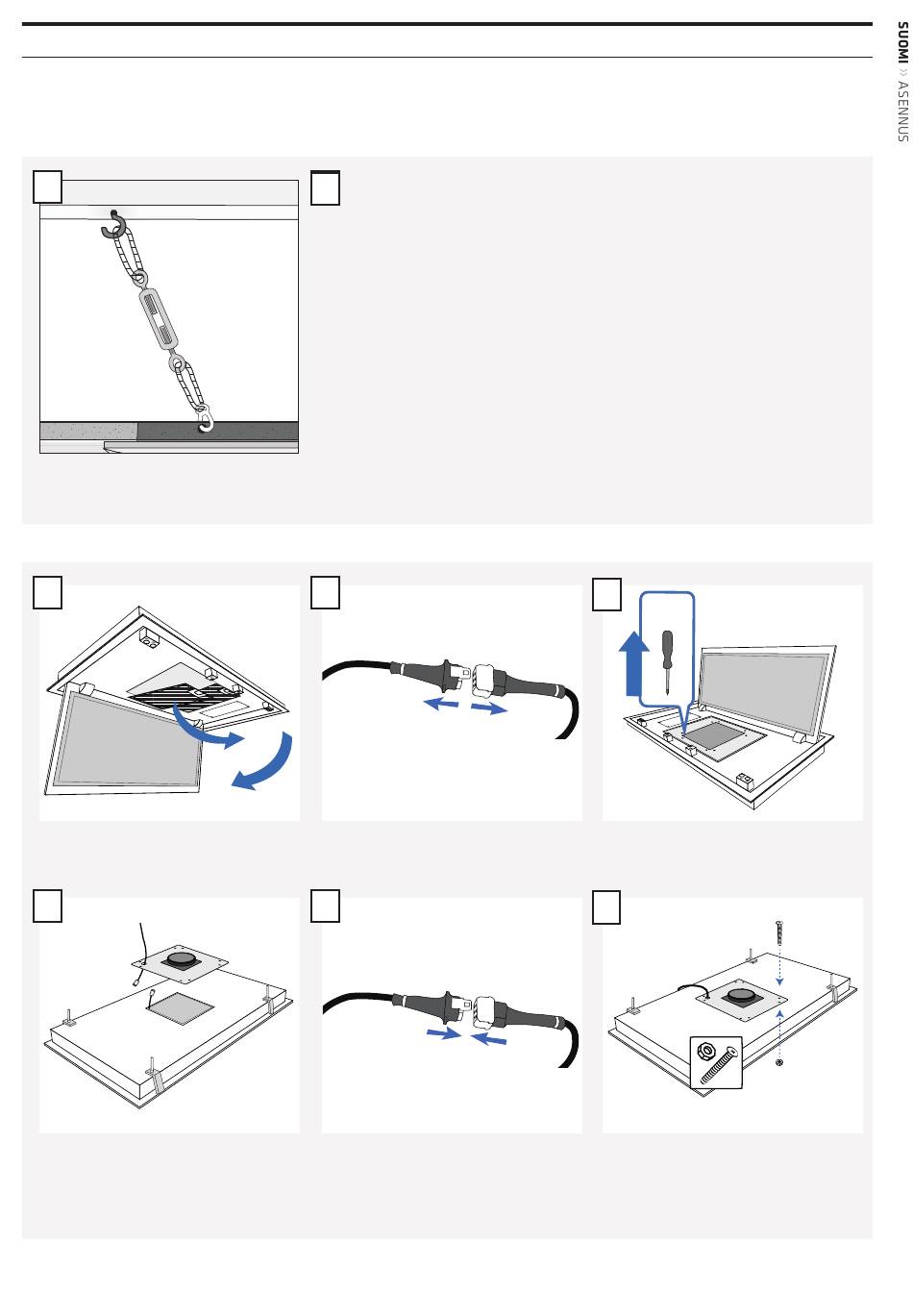 SUOMI » ASENNUS