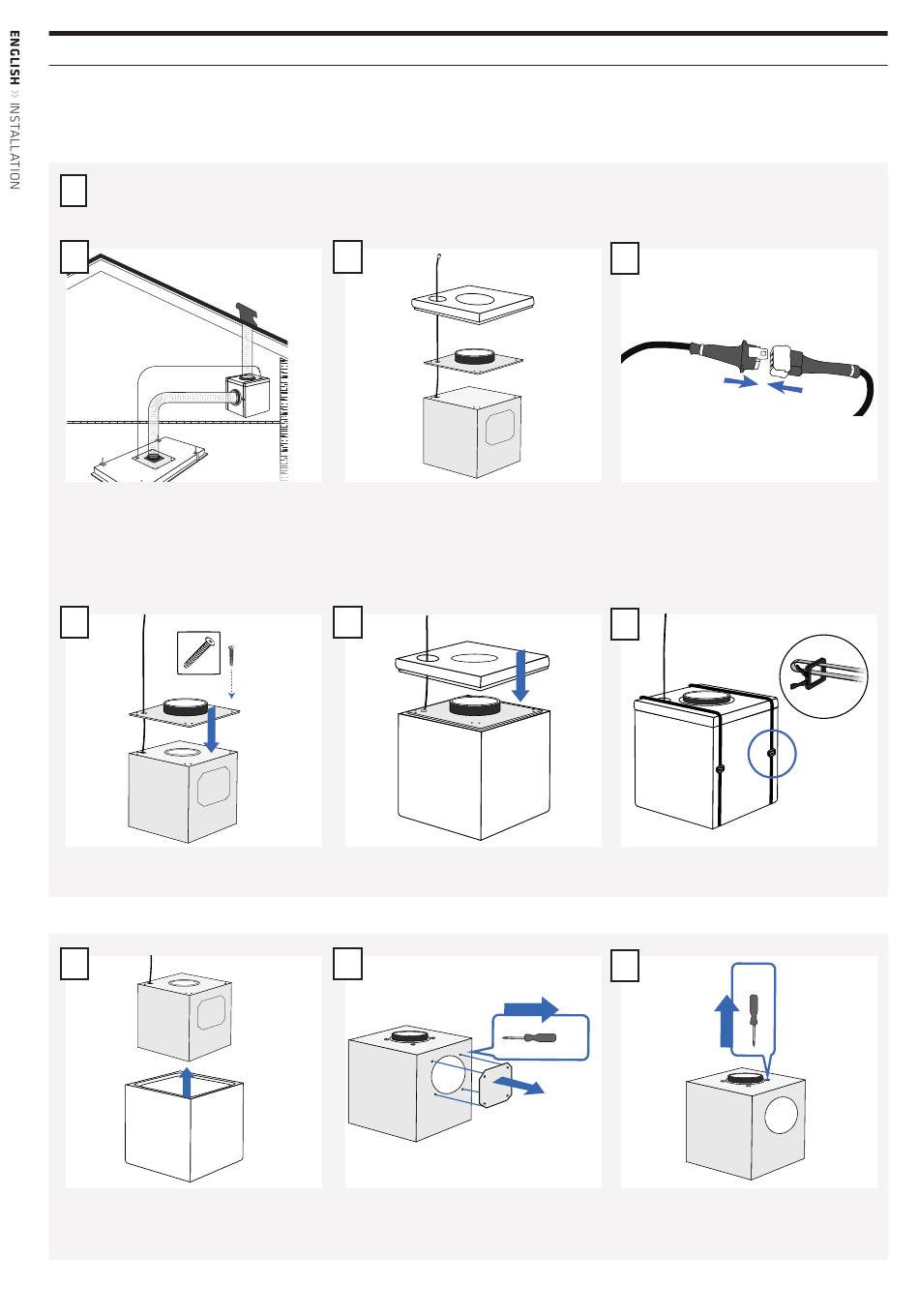 ENGLISH » INSTALLATION