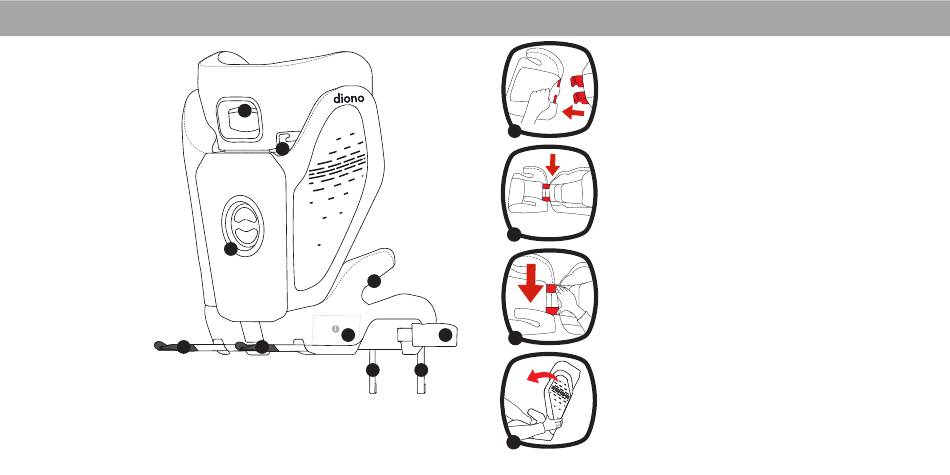 diono