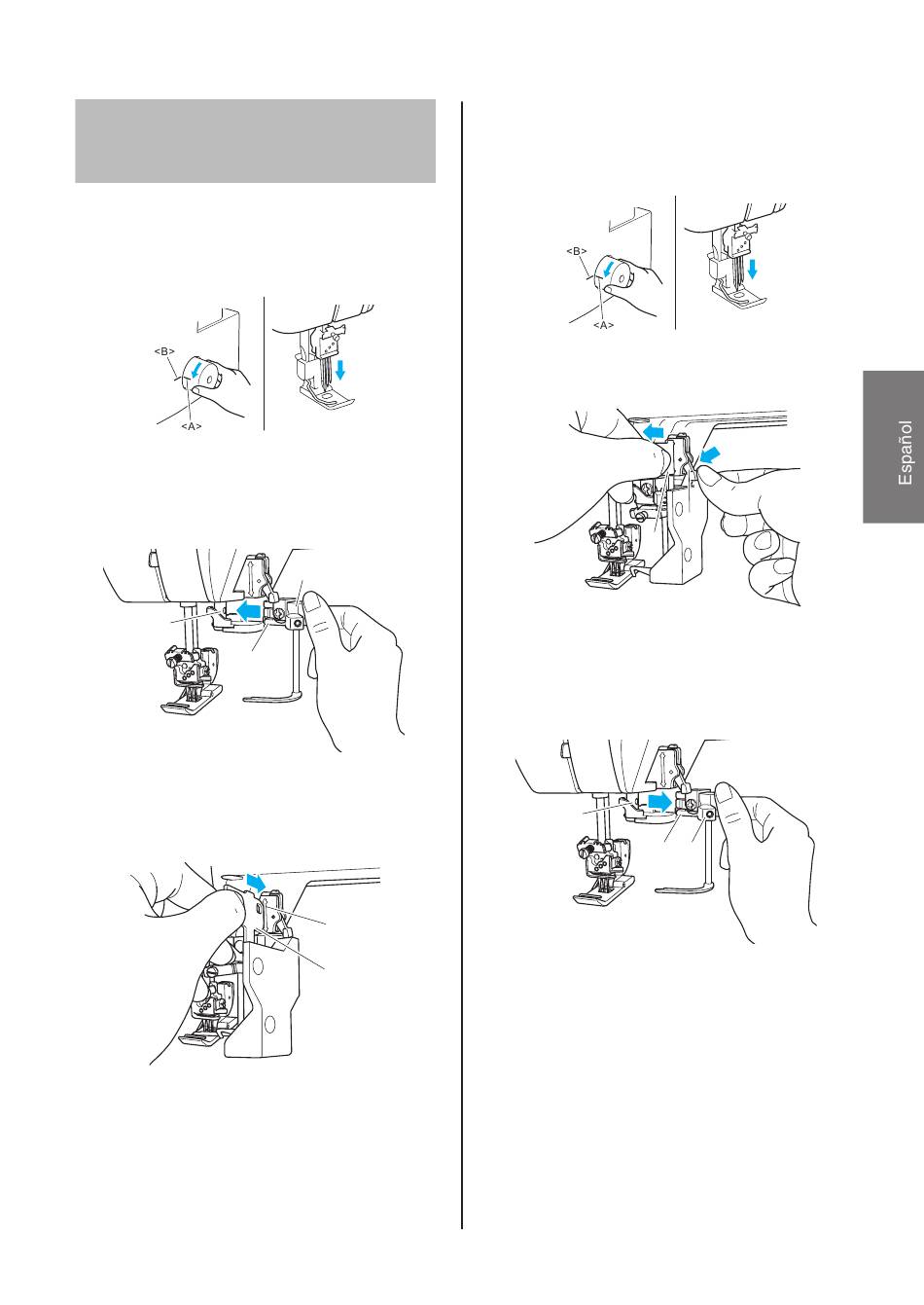 <B>
<A>

<B>
<A>

Español