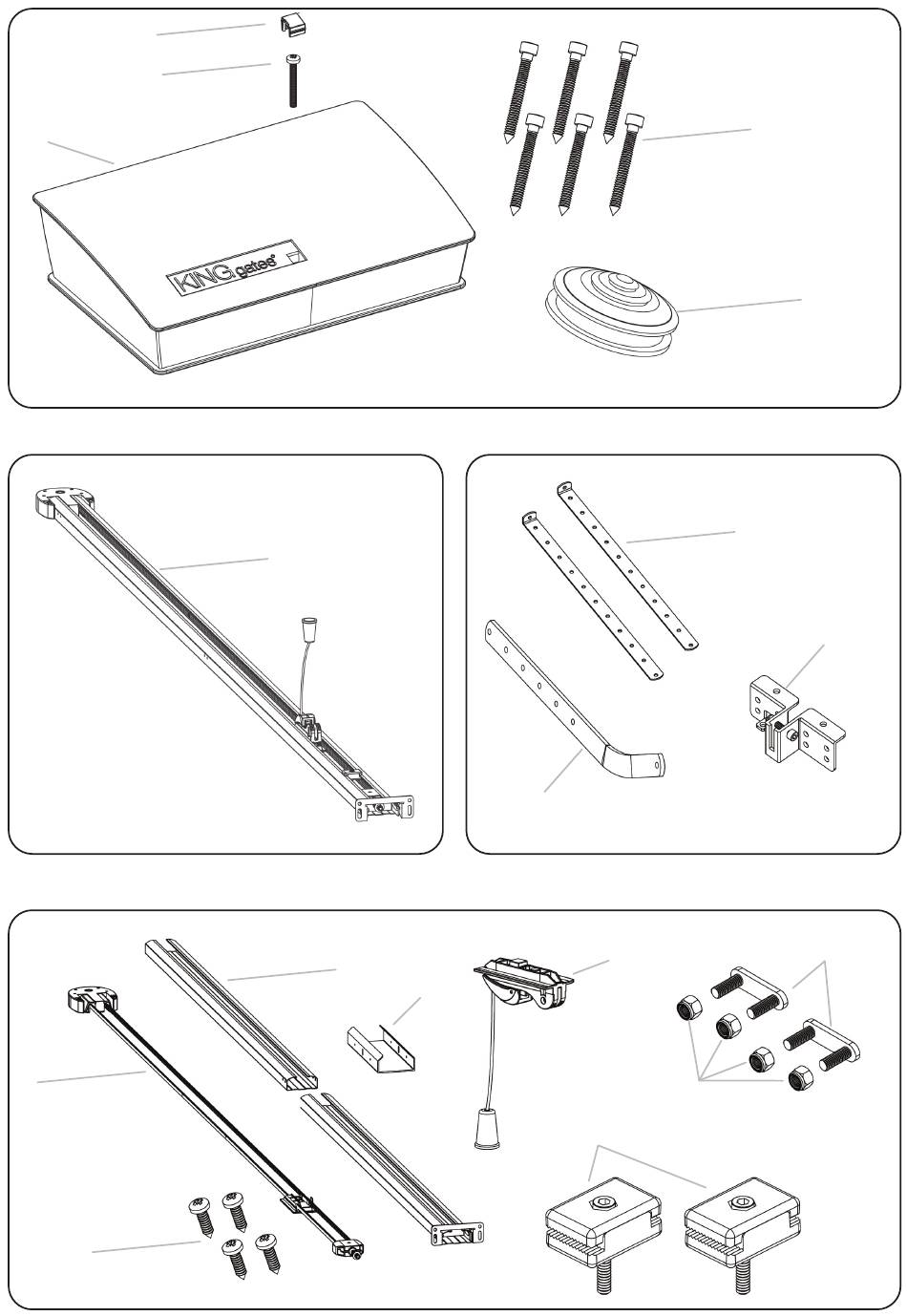 KING gates