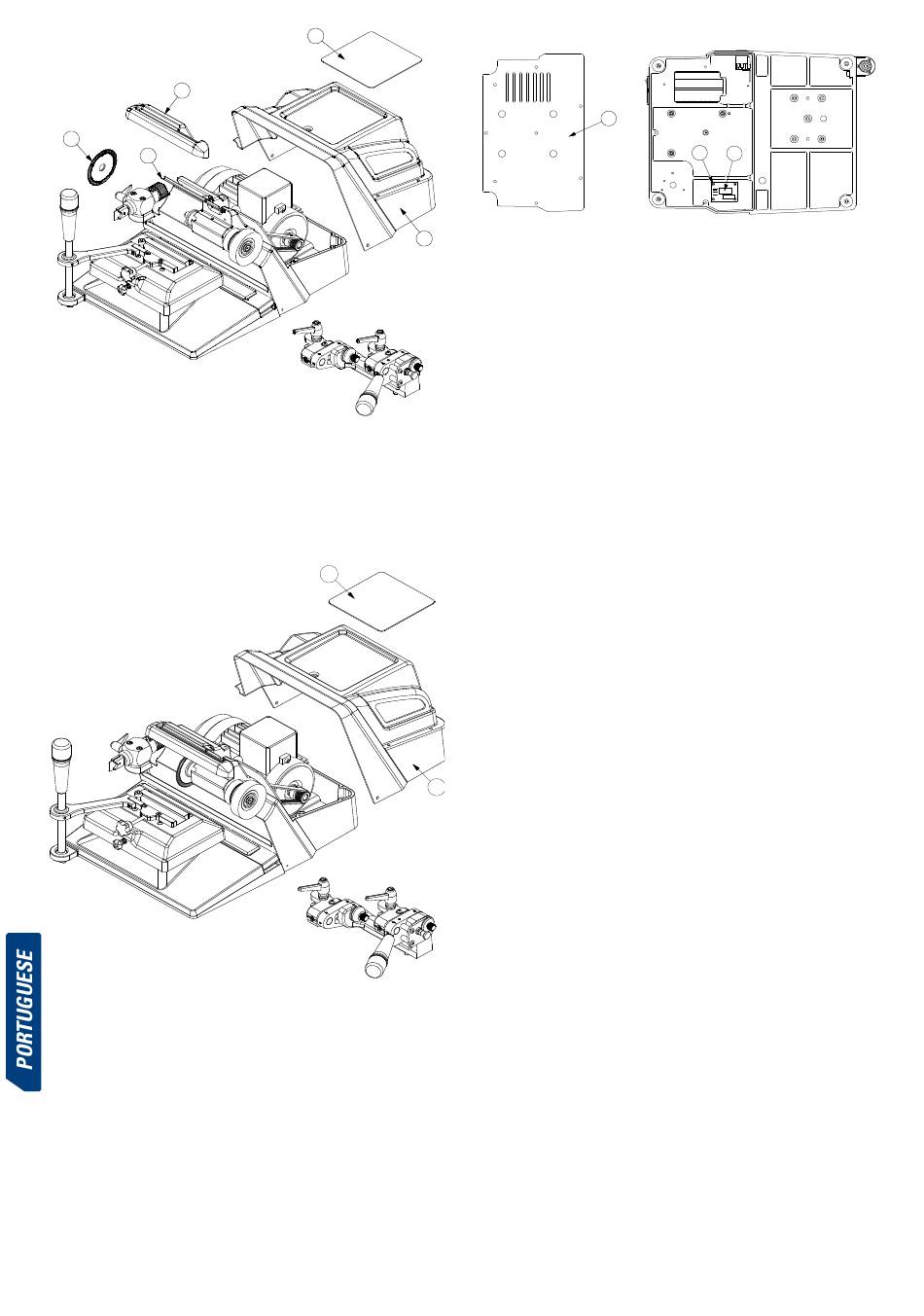 PORTUGUESE