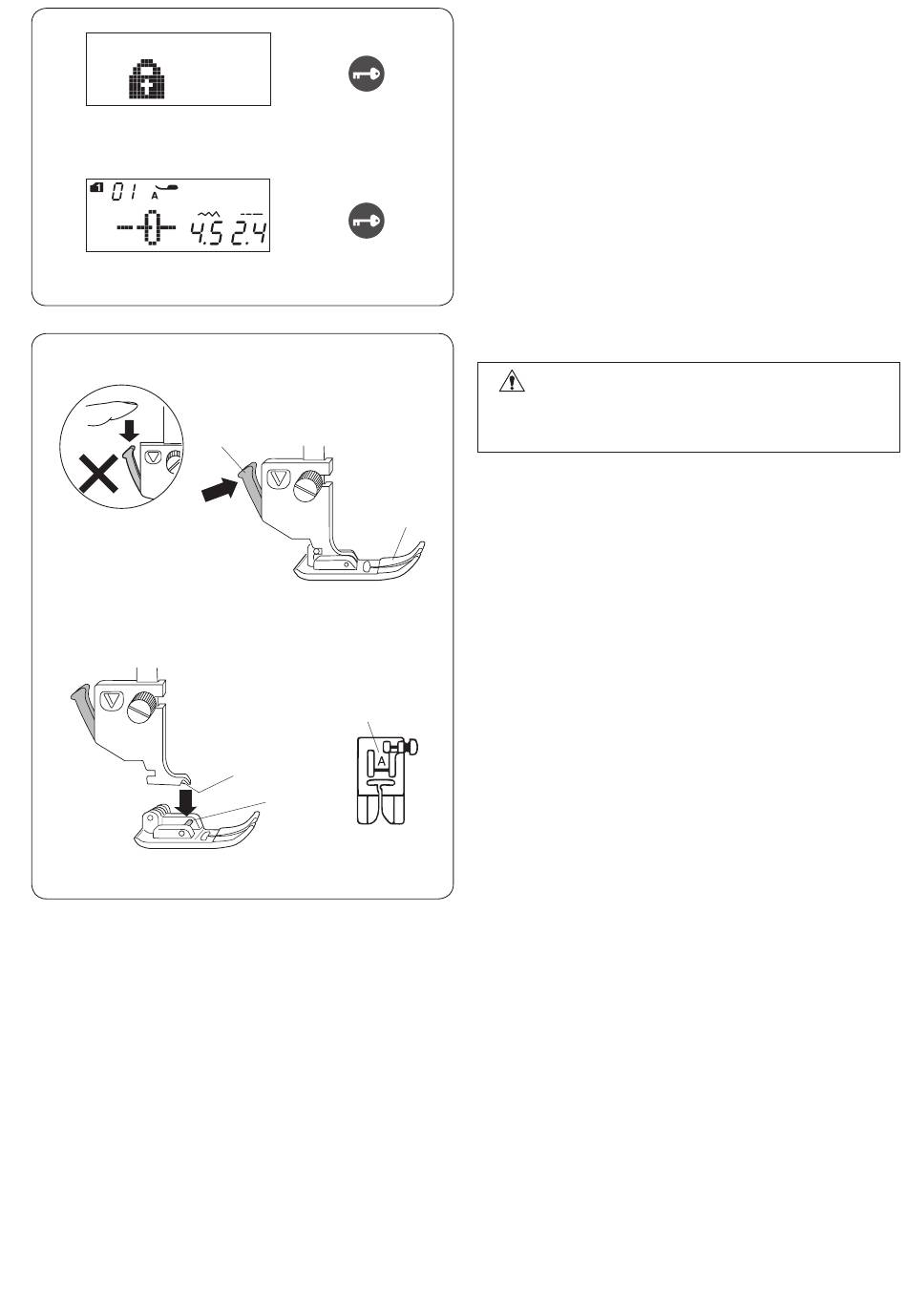 01
A
4.5 2.4
A