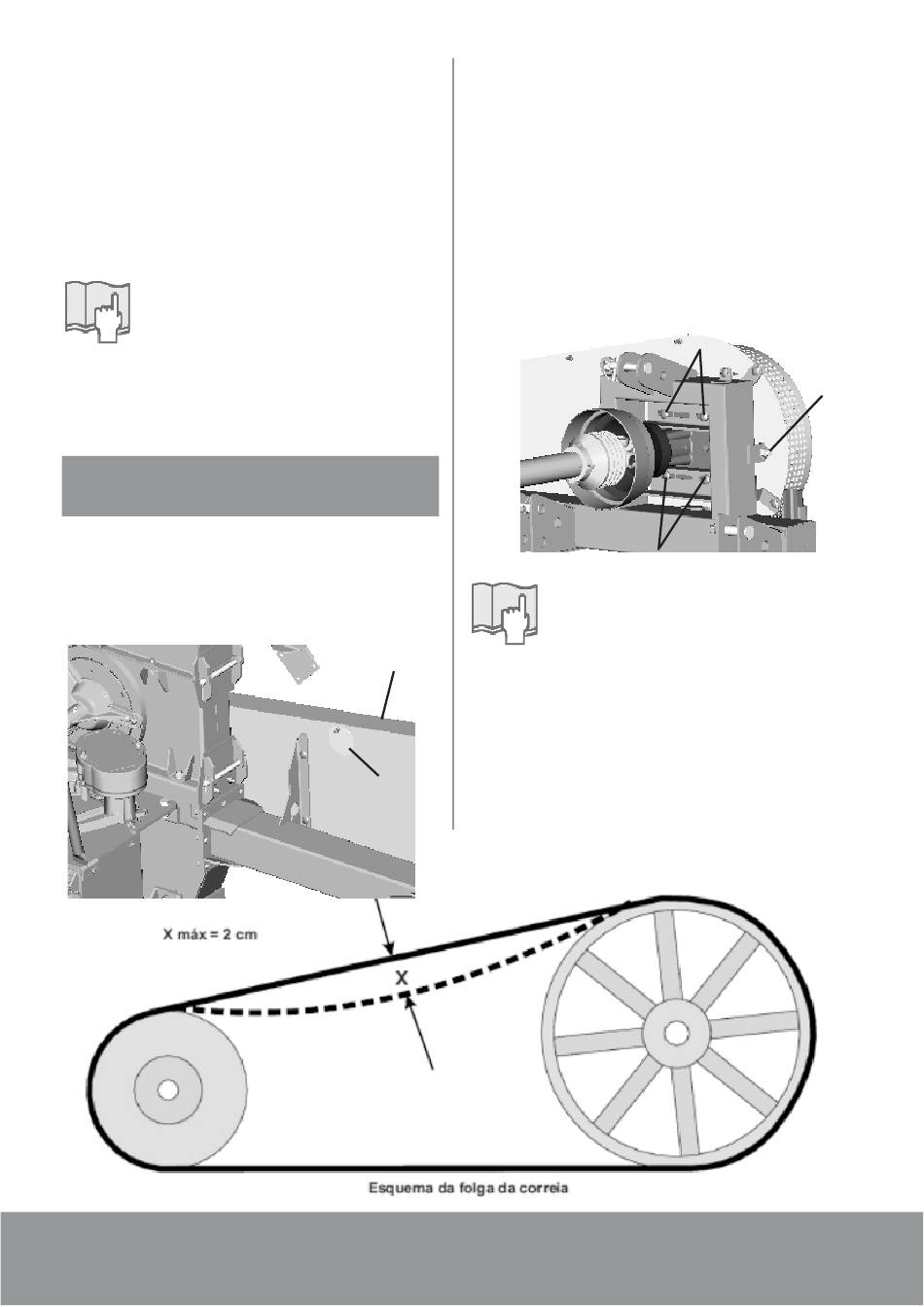 X máx = 2 cm

X

Esquema da folga da correia