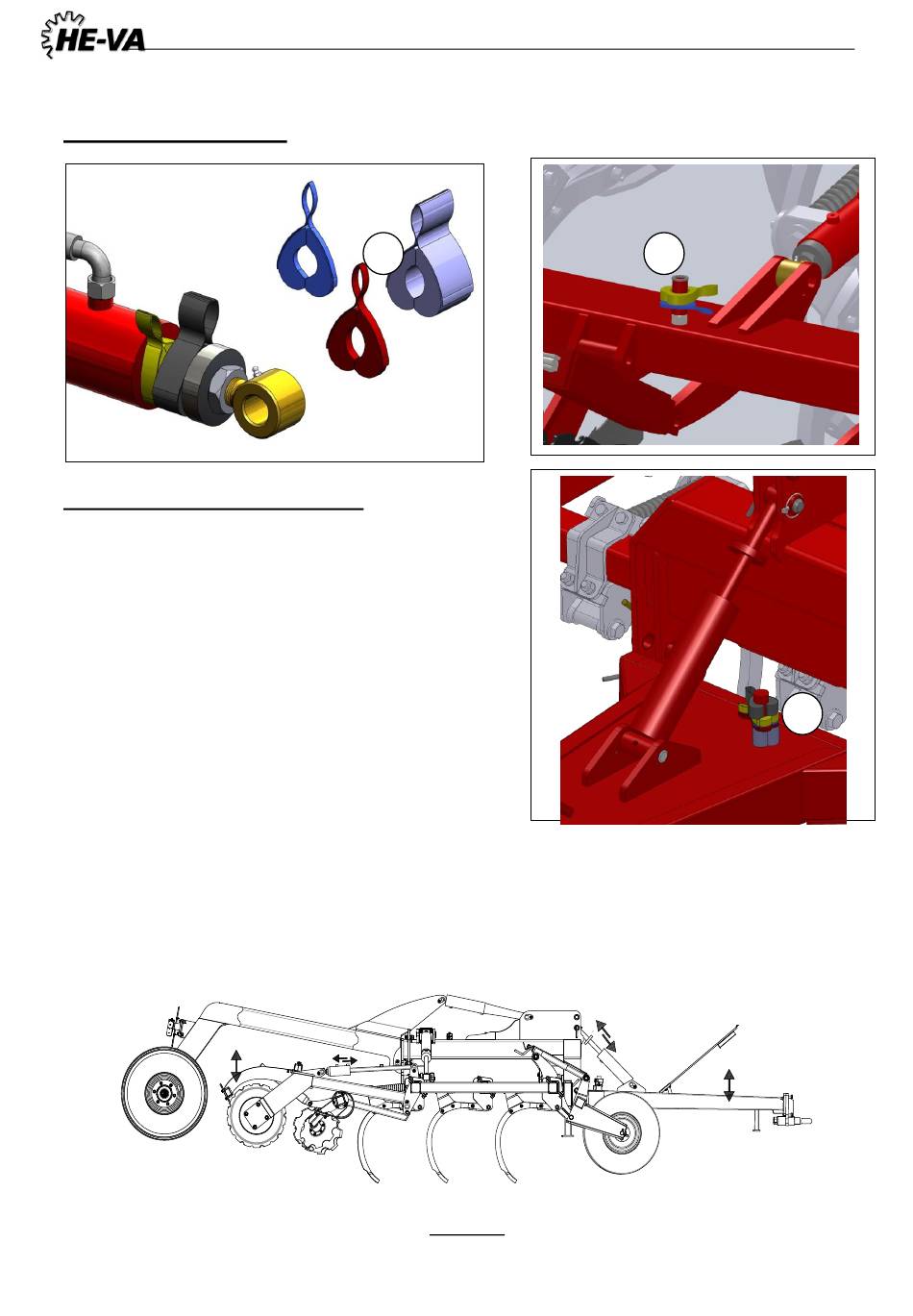 HE-VA