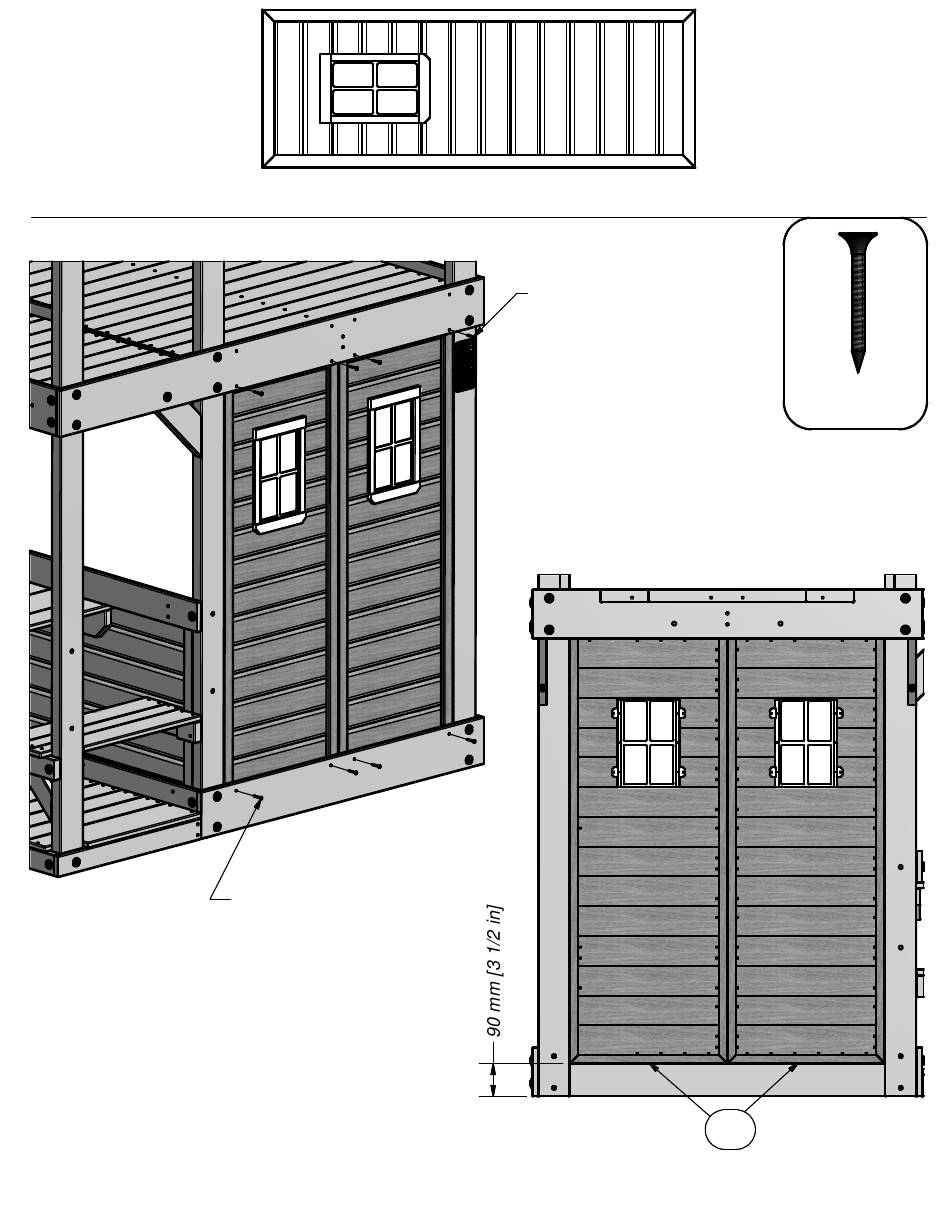 90 mm [3 1/2 in]