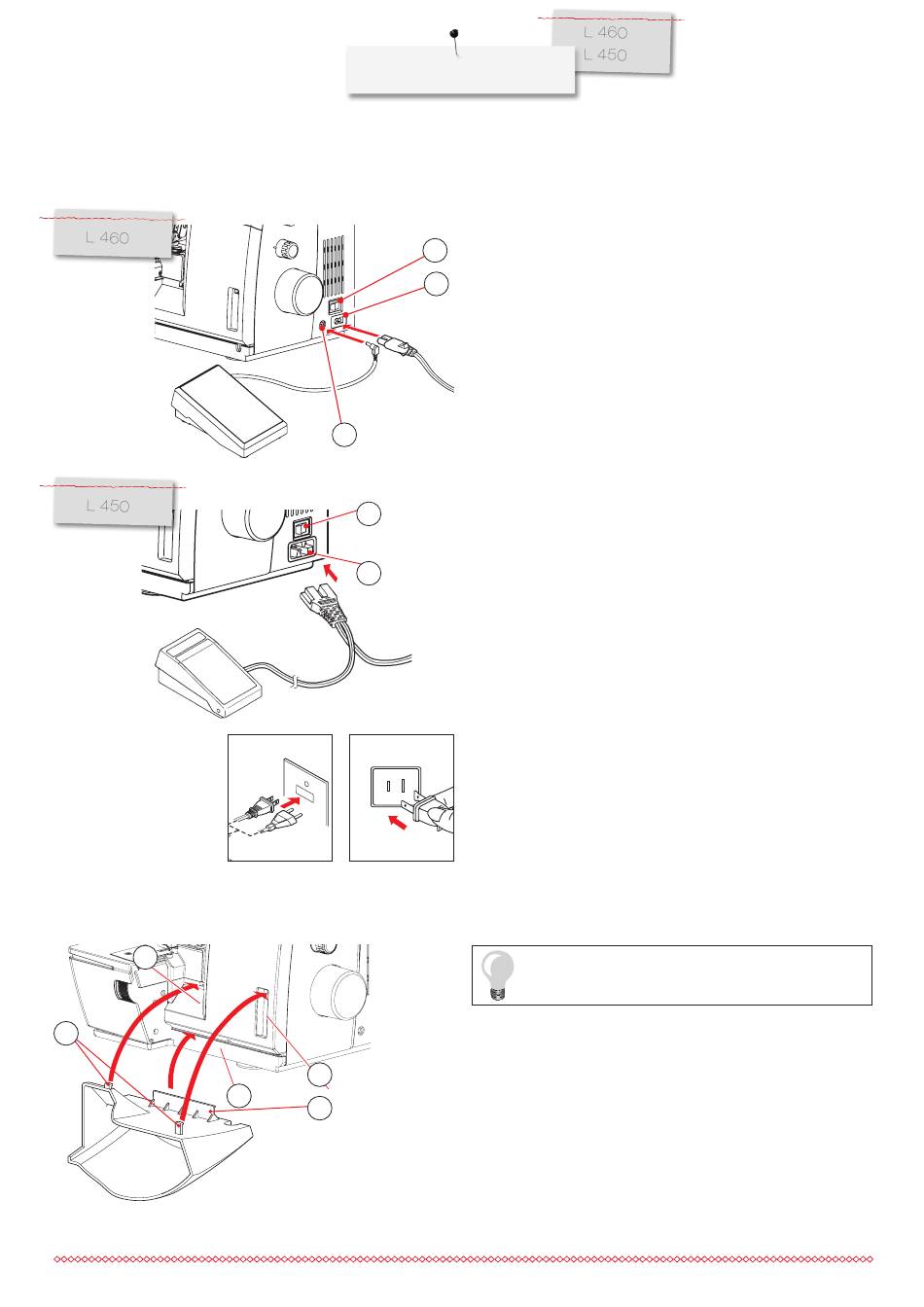 L 460
L 450

L 460

L 450