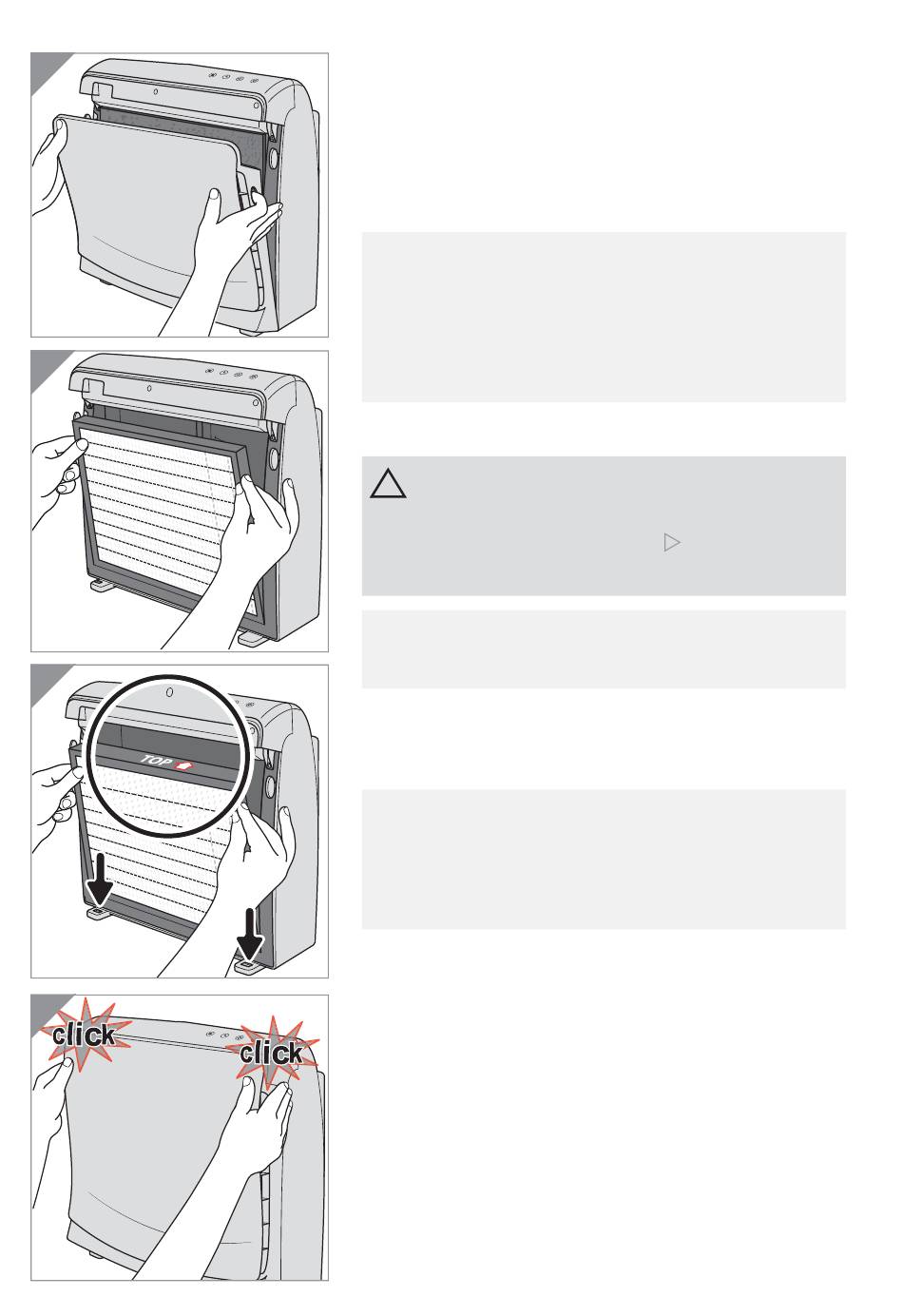 TOP

click

click