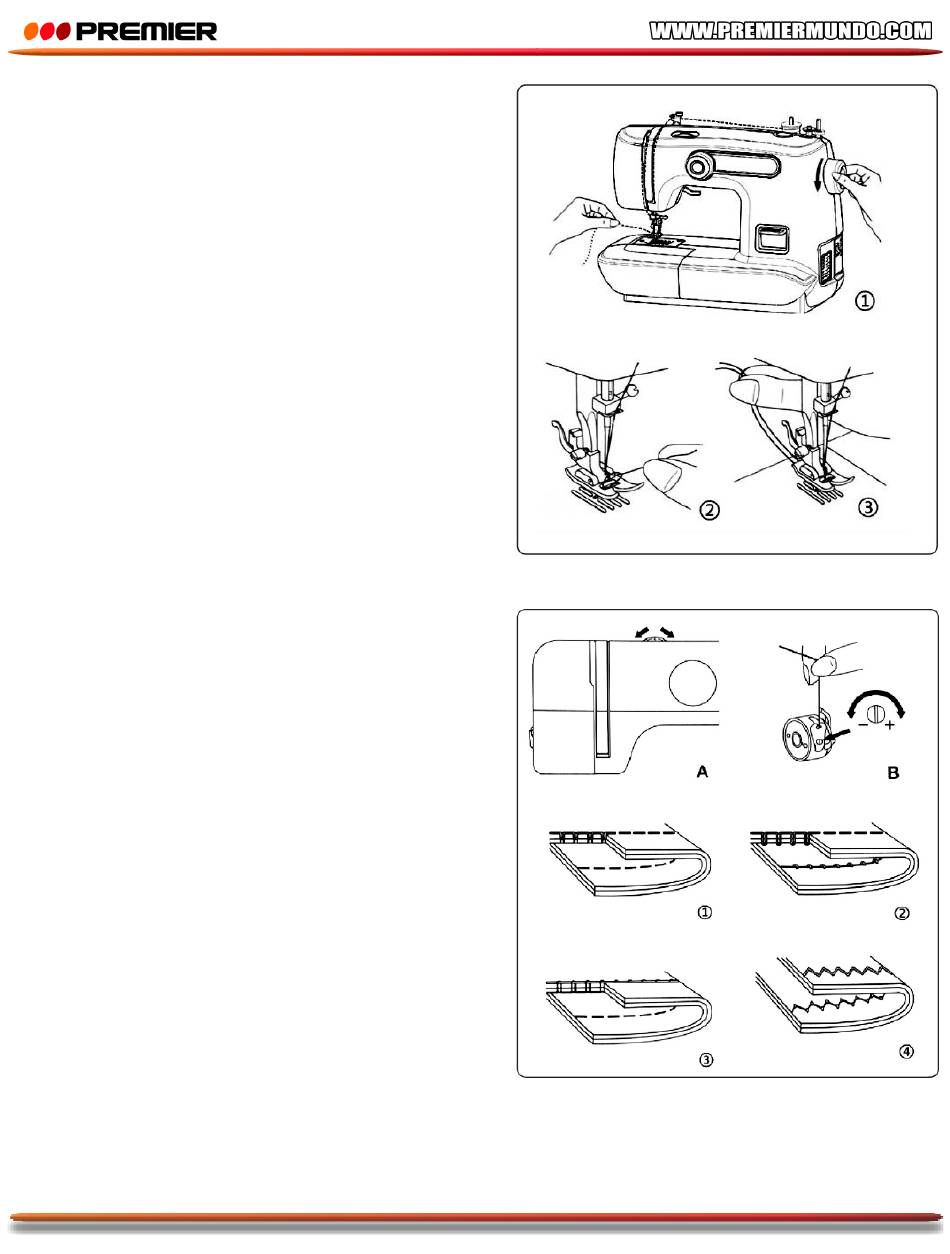 PREMIER

WWW.PREMIERMUNDO.COM

①

②

③

A

B

−

+

①

②

③

④