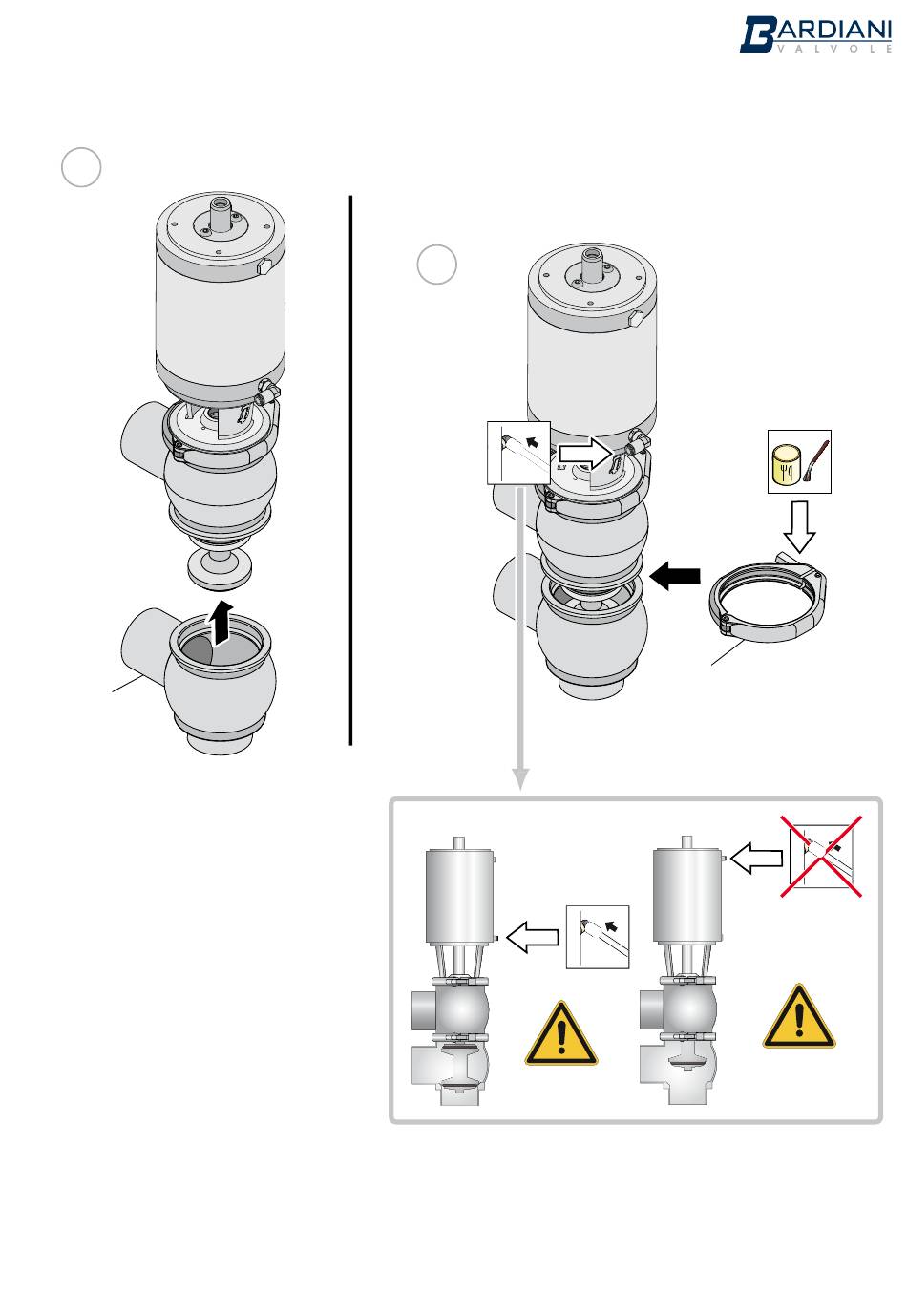 BARDIANI
VALVOLE