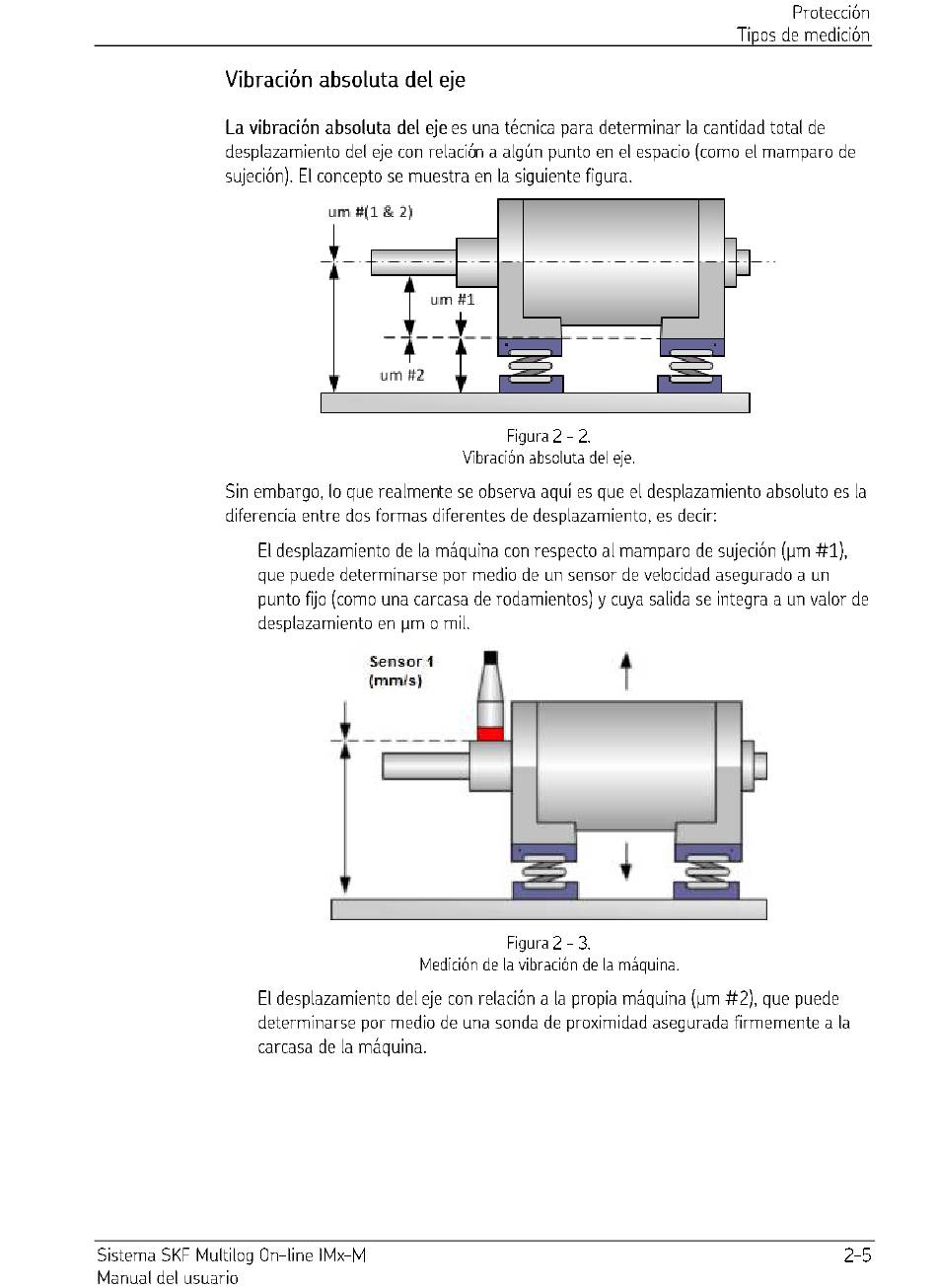 Protección
Tipos de medición

Vibración absoluta del eje

La vibración absoluta del eje es una técnica para determinar la cantidad total de desplazamiento del eje con relación a algún punto en el espacio (como el mamparo de sujeción). El concepto se muestra en la siguiente figura.

um #(1 & 2)

um #1

um #2

Figura 2 - 2.
Vibración absoluta del eje.

Sin embargo, lo que realmente se observa aquí es que el desplazamiento absoluto es la diferencia entre dos formas diferentes de desplazamiento, es decir:

El desplazamiento de la máquina con respecto al mamparo de sujeción (µm #1), que puede determinarse por medio de un sensor de velocidad asegurado a un punto fijo (como una carcasa de rodamientos) y cuya salida se integra a un valor de desplazamiento en µm o mil.

Sensor 1
(mm/s)

Figura 2 - 3.
Medición de la vibración de la máquina.

El desplazamiento del eje con relación a la propia máquina (µm #2), que puede determinarse por medio de una sonda de proximidad asegurada firmemente a la carcasa de la máquina.

Sistema SKF Multilog On-line IMx-M
Manual del usuario

2-5